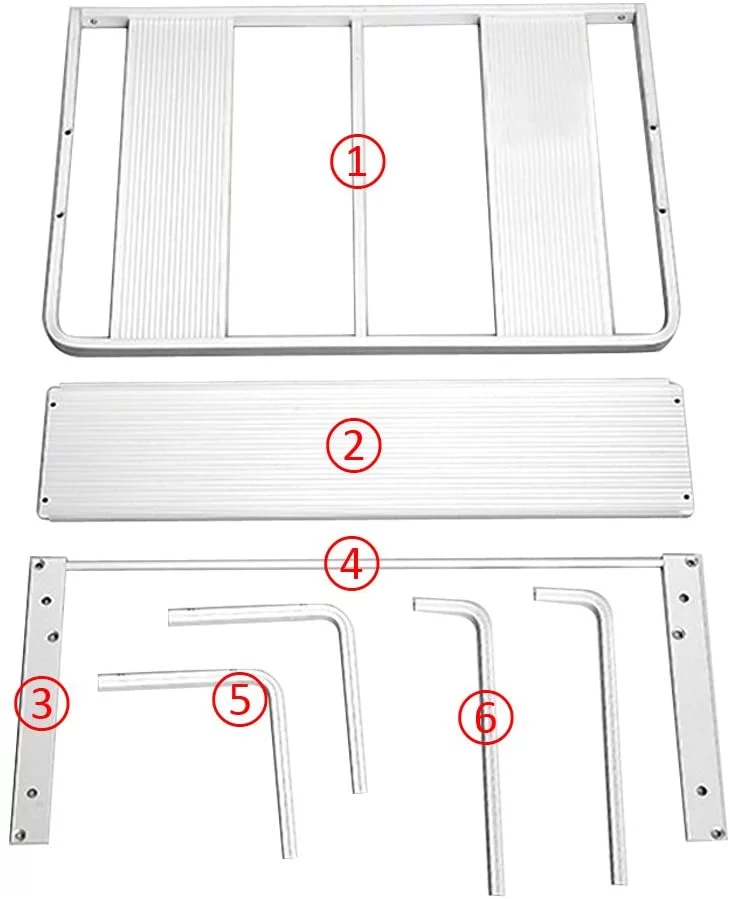 ①
②
④
③
⑤
⑥