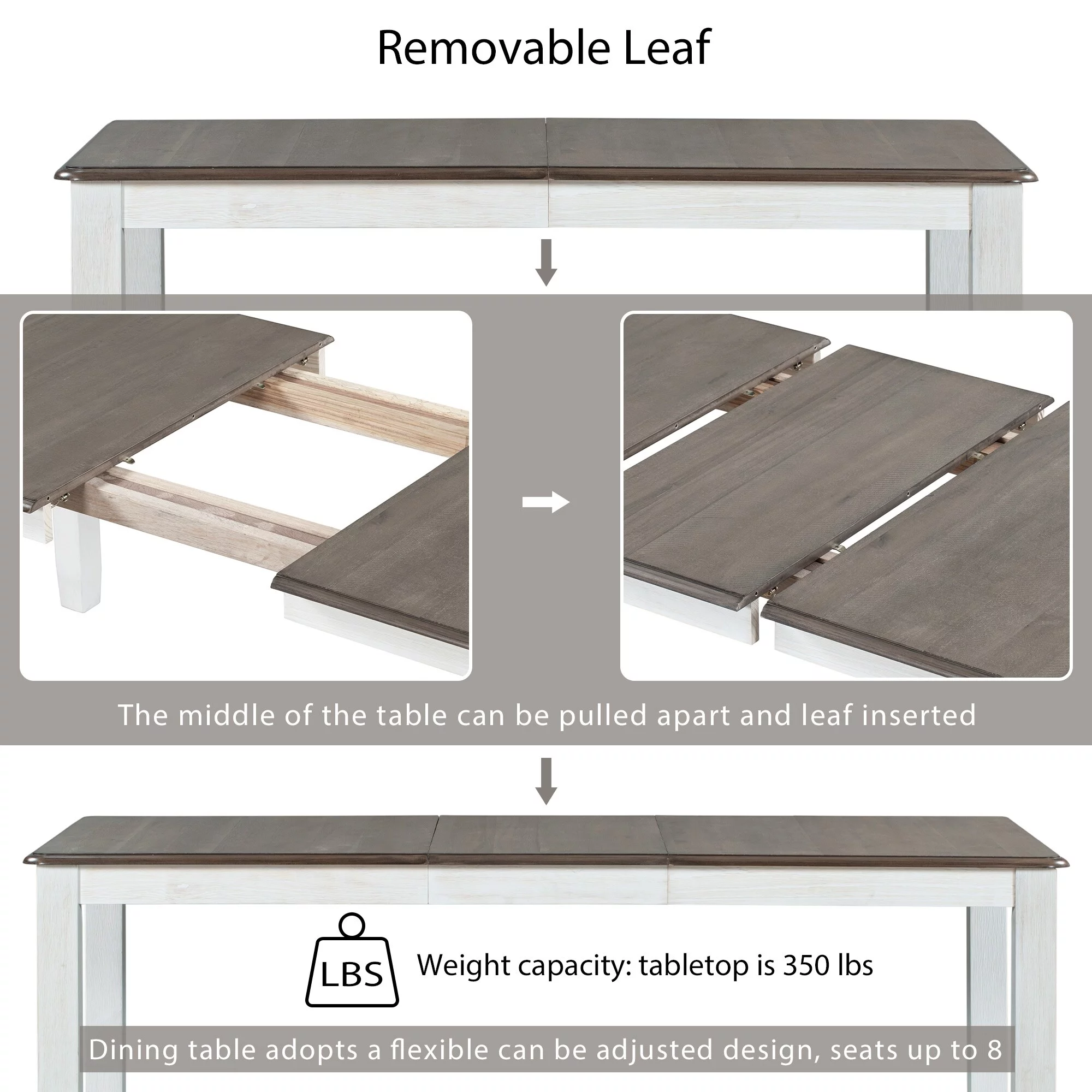 Removable Leaf

The middle of the table can be pulled apart and leaf inserted

LBS

Weight capacity: tabletop is 350 lbs

Dining table adopts a flexible can be adjusted design, seats up to 8