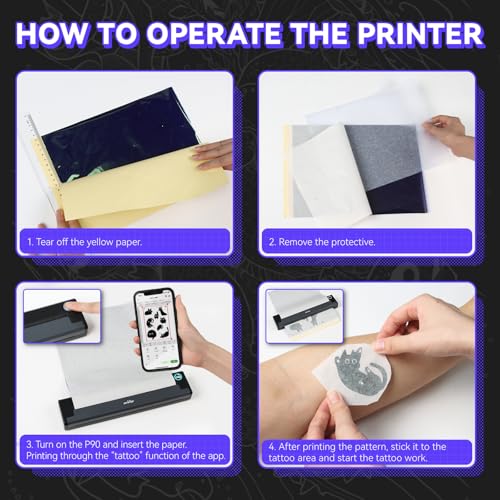 HOW TO OPERATE THE PRINTER

1. Tear off the yellow paper.

2. Remove the protective.

3. Turn on the P90 and insert the paper. Printing through the "tattoo" function of the app.

4. After printing the pattern, stick it to the tattoo area and start the tattoo work.