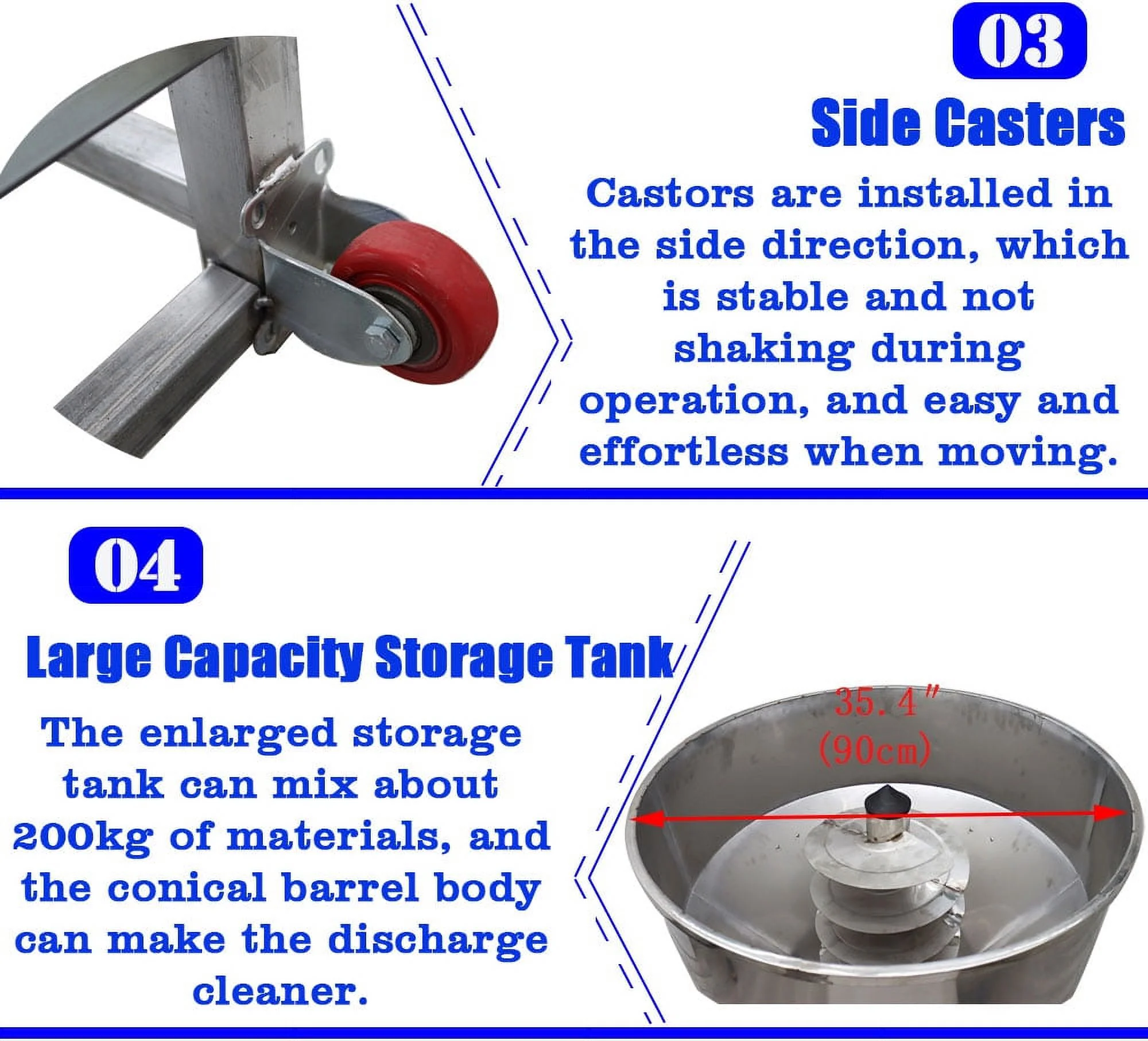 03

Side Casters

Castors are installed in the side direction, which is stable and not shaking during operation, and easy and effortless when moving.

04

Large Capacity Storage Tank

The enlarged storage tank can mix about 200kg of materials, and the conical barrel body can make the discharge cleaner.

35.4″
(90cm)