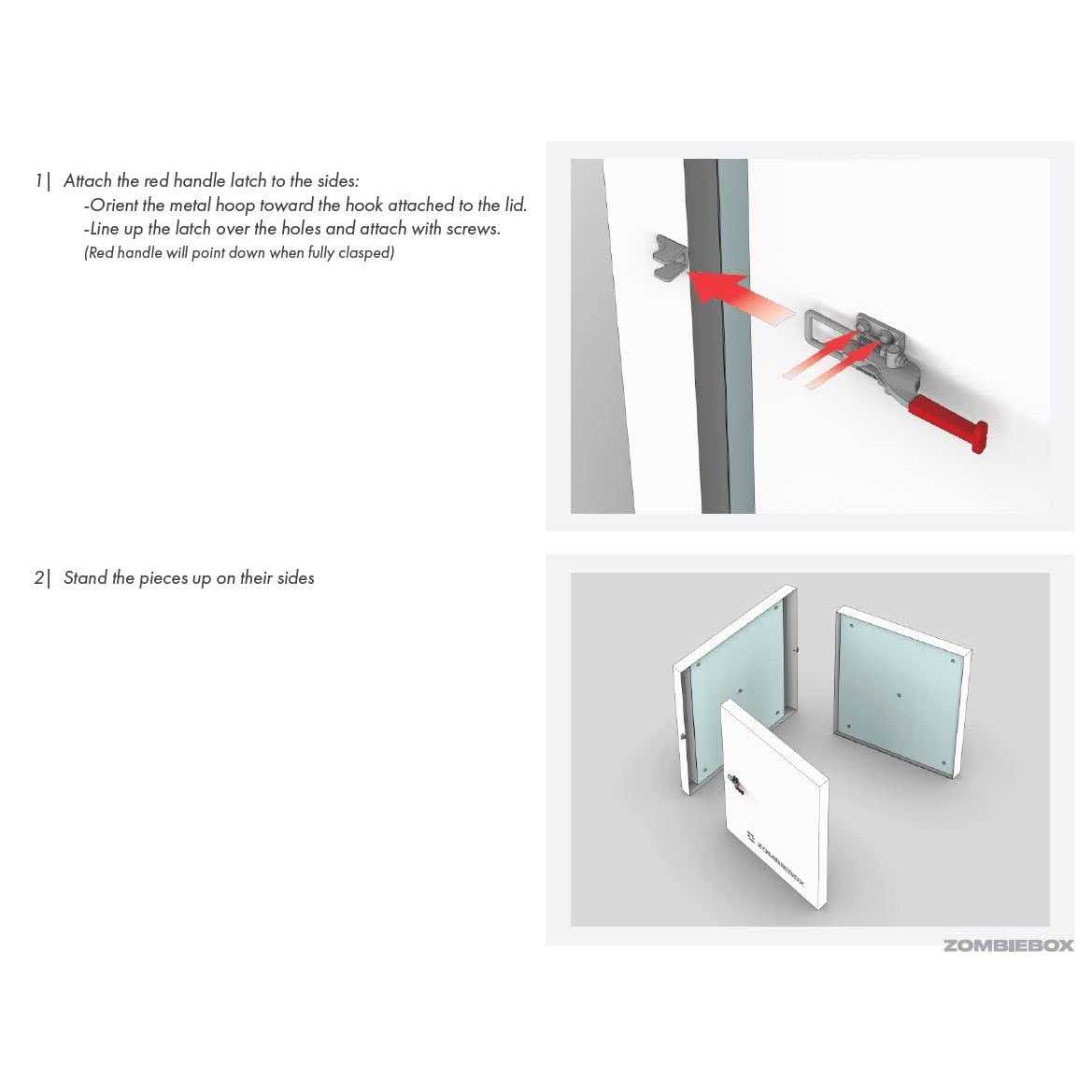 1| Attach the red handle latch to the sides:
-Orient the metal hoop toward the hook attached to the lid.
-Line up the latch over the holes and attach with screws.
(Red handle will point down when fully clasped)

2| Stand the pieces up on their sides

ZOMBIEBOX

ZOMBIEBOX