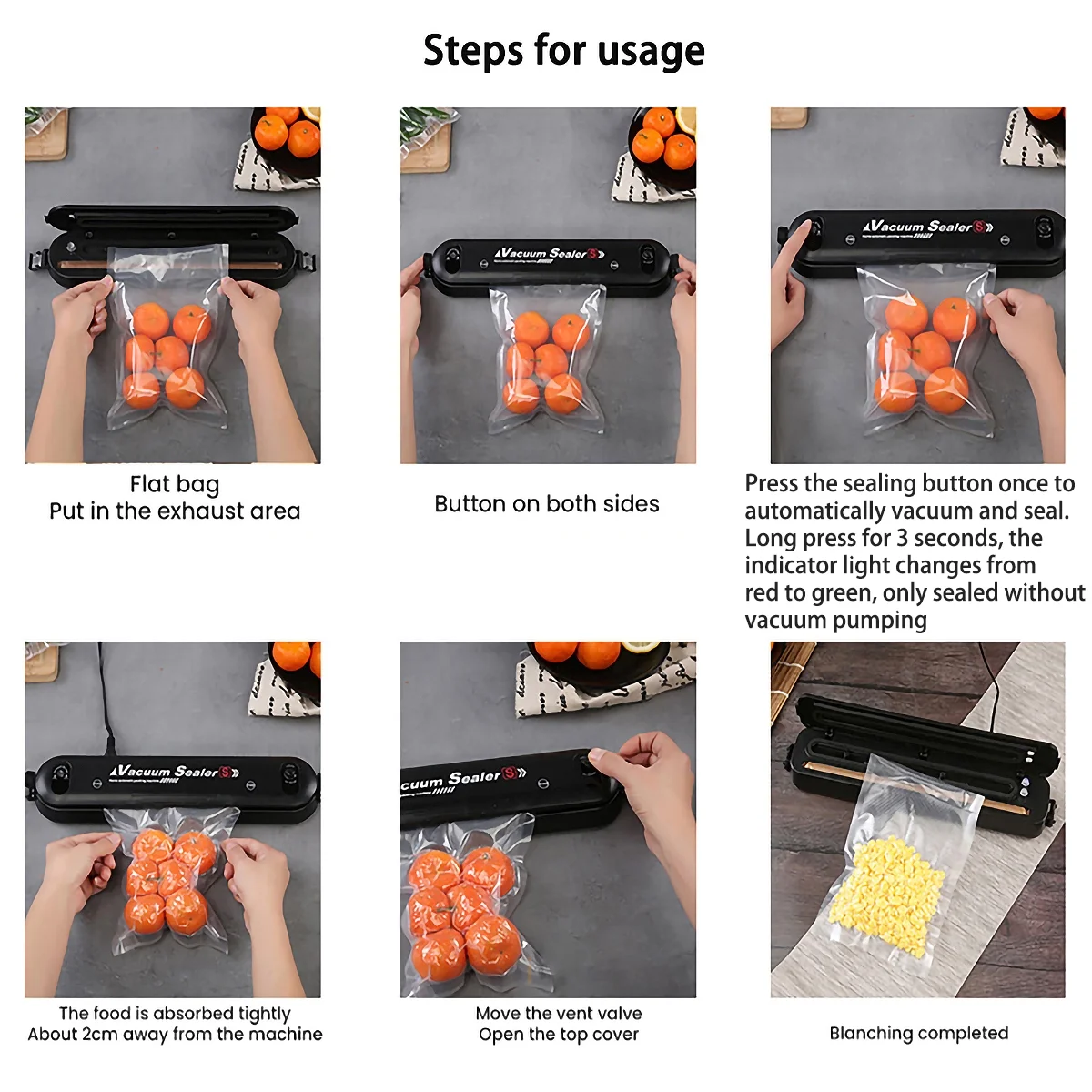 Steps for usage

Vacuum Sealer S

Flat bag
Put in the exhaust area

Vacuum Sealer S

Button on both sides

Vacuum Sealer S

Press the sealing button once to automatically vacuum and seal. Long press for 3 seconds, the indicator light changes from red to green, only sealed without vacuum pumping

Vacuum Sealer S

The food is absorbed tightly
About 2cm away from the machine

cuum Sealer S

Move the vent valve
Open the top cover

Blanching completed