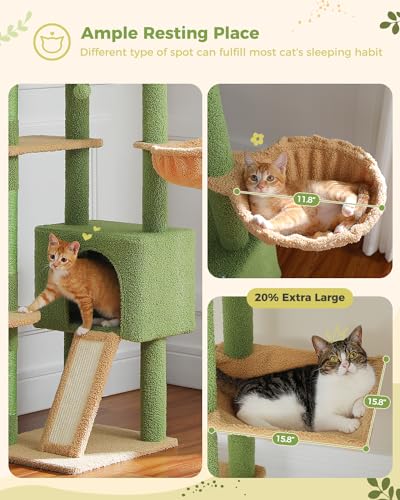 Ample Resting Place

Different type of spot can fulfill most cat's sleeping habit

11.8"

20% Extra Large

15.8"

15.8"