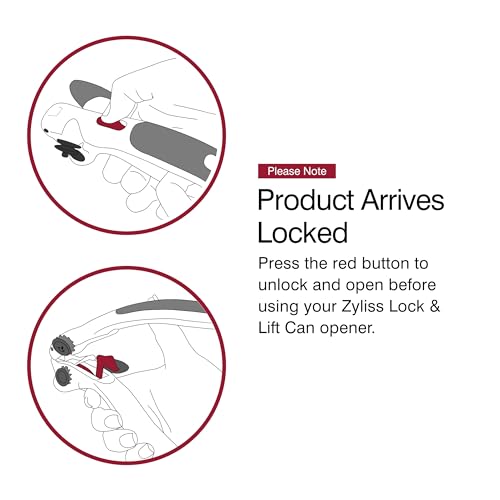 Please Note

Product Arrives Locked

Press the red button to unlock and open before using your Zyliss Lock & Lift Can opener.