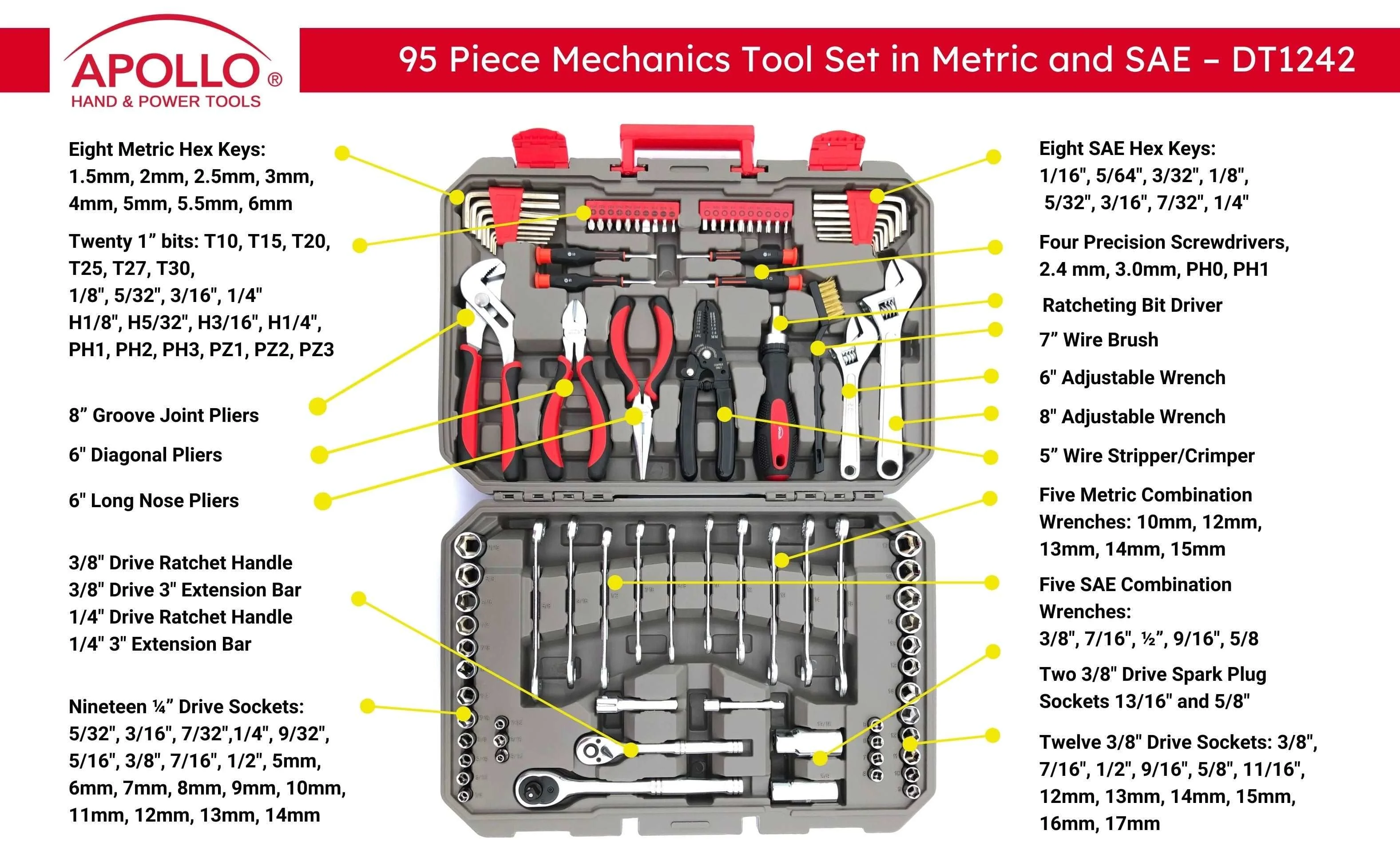 APOLLO®
HAND & POWER TOOLS

95 Piece Mechanics Tool Set in Metric and SAE – DT1242

Eight Metric Hex Keys: 1.5mm, 2mm, 2.5mm, 3mm, 4mm, 5mm, 5.5mm, 6mm

Twenty 1” bits: T10, T15, T20, T25, T27, T30, 1/8", 5/32", 3/16", 1/4" H1/8", H5/32", H3/16", H1/4", PH1, PH2, PH3, PZ1, PZ2, PZ3

8” Groove Joint Pliers

6" Diagonal Pliers

6" Long Nose Pliers

3/8" Drive Ratchet Handle
3/8" Drive 3" Extension Bar
1/4" Drive Ratchet Handle
1/4" 3" Extension Bar

Nineteen ¼” Drive Sockets: 5/32", 3/16", 7/32",1/4", 9/32", 5/16", 3/8", 7/16", 1/2", 5mm, 6mm, 7mm, 8mm, 9mm, 10mm, 11mm, 12mm, 13mm, 14mm

Eight SAE Hex Keys: 1/16", 5/64", 3/32", 1/8", 5/32", 3/16", 7/32", 1/4"

Four Precision Screwdrivers, 2.4 mm, 3.0mm, PH0, PH1

Ratcheting Bit Driver

7” Wire Brush

6" Adjustable Wrench

8" Adjustable Wrench

5” Wire Stripper/Crimper

Five Metric Combination Wrenches: 10mm, 12mm, 13mm, 14mm, 15mm

Five SAE Combination Wrenches: 3/8", 7/16", ½”, 9/16", 5/8

Two 3/8" Drive Spark Plug Sockets 13/16" and 5/8"

Twelve 3/8" Drive Sockets: 3/8", 7/16", 1/2", 9/16", 5/8", 11/16", 12mm, 13mm, 14mm, 15mm, 16mm, 17mm