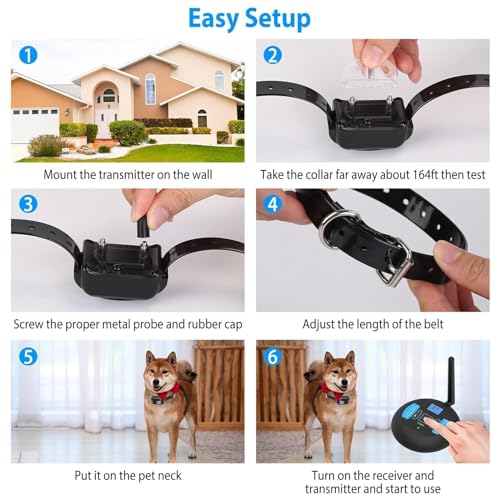 Easy Setup

1

Mount the transmitter on the wall

2

Take the collar far away about 164ft then test

3

Screw the proper metal probe and rubber cap

4

Adjust the length of the belt

5

Put it on the pet neck

6

Turn on the receiver and transmitter and start to use