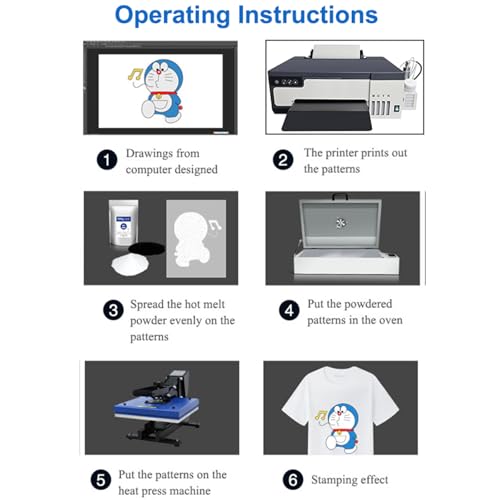 Operating Instructions

1 Drawings from computer designed

2 The printer prints out the patterns

3 Spread the hot melt powder evenly on the patterns

4 Put the powdered patterns in the oven

5 Put the patterns on the heat press machine

6 Stamping effect