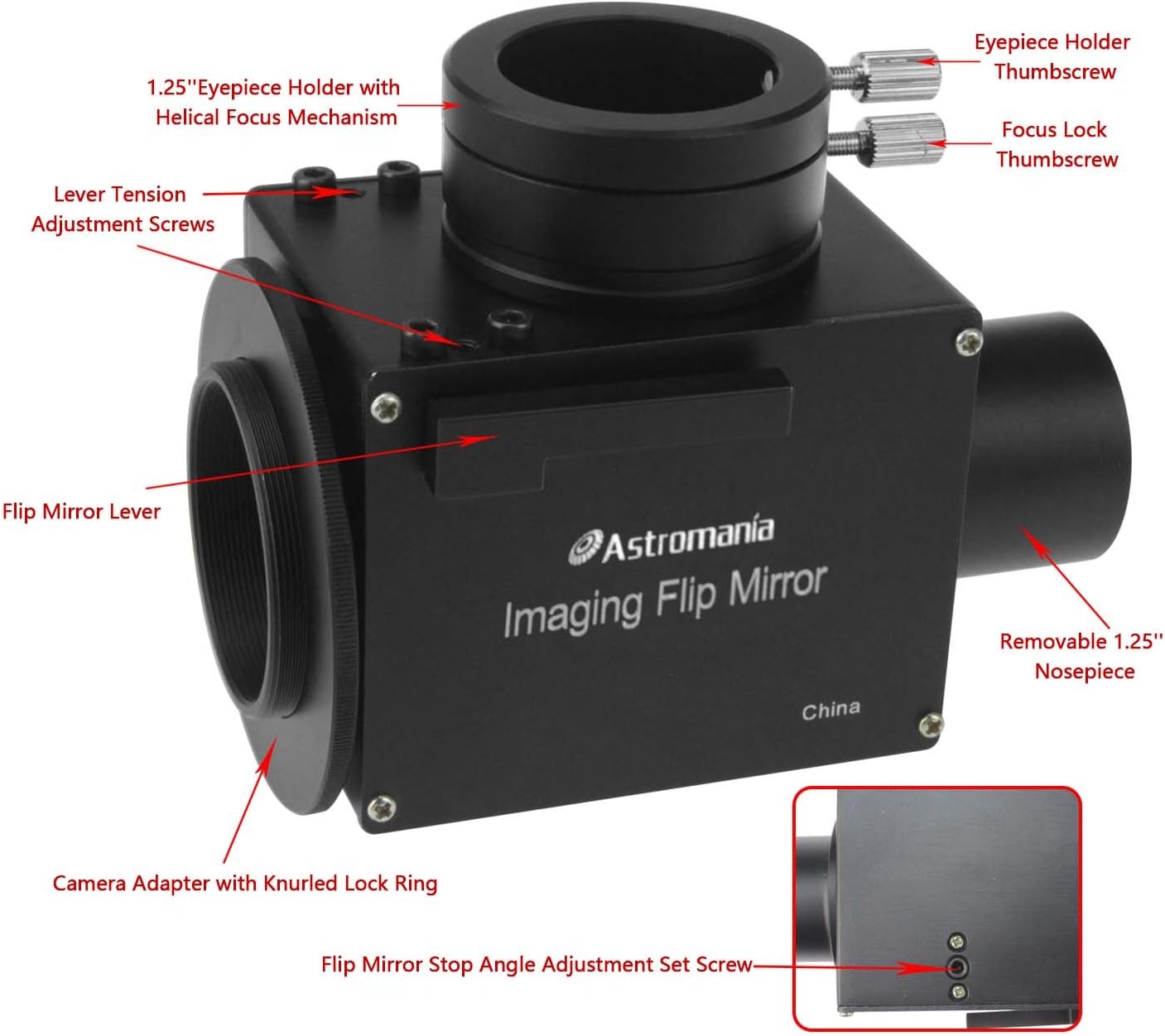 1.25''Eyepiece Holder with Helical Focus Mechanism

Eyepiece Holder Thumbscrew

Focus Lock Thumbscrew

Lever Tension Adjustment Screws

Flip Mirror Lever

Astromania

Imaging Flip Mirror

China

Removable 1.25'' Nosepiece

Camera Adapter with Knurled Lock Ring

Flip Mirror Stop Angle Adjustment Set Screw