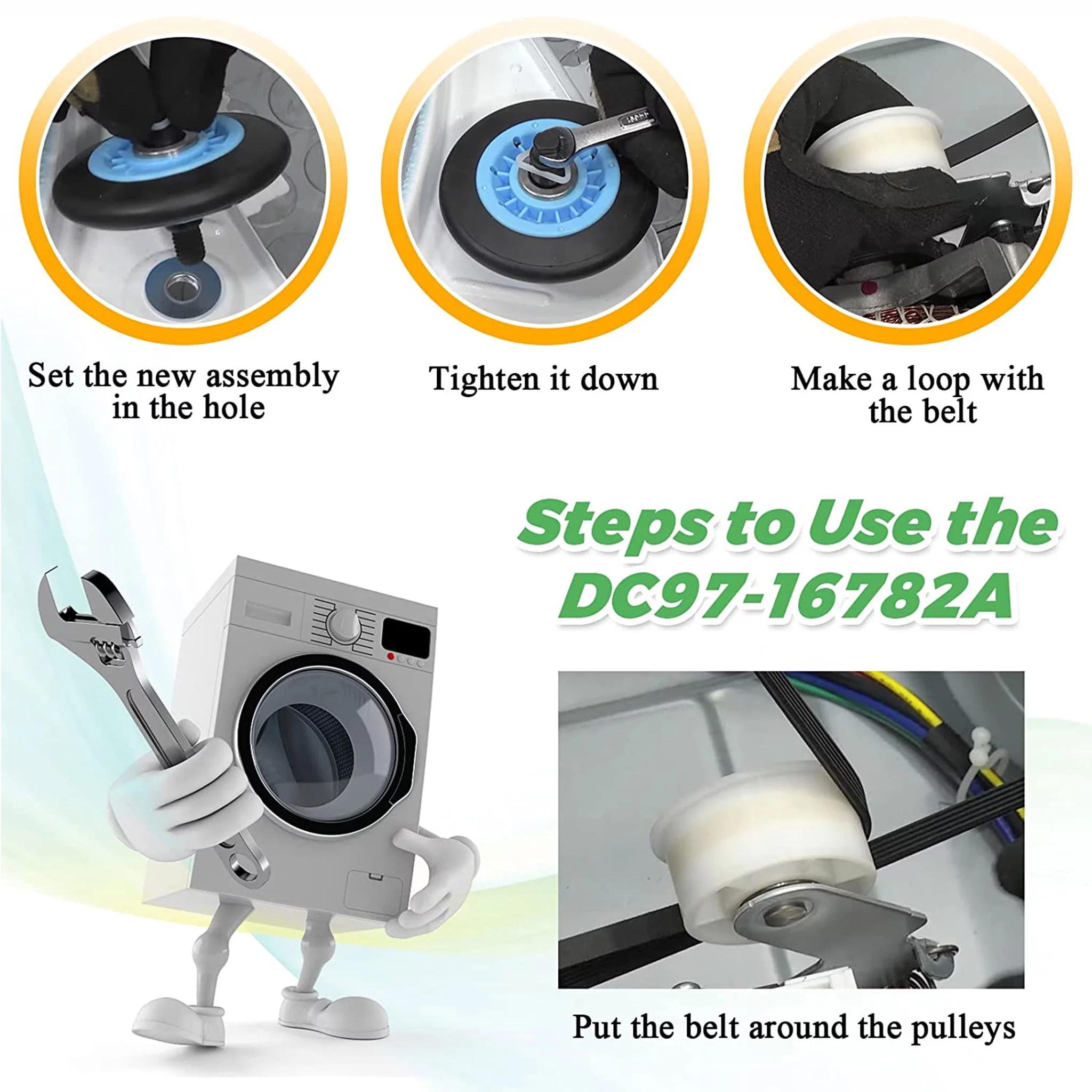 Set the new assembly in the hole

Tighten it down

Make a loop with the belt

Steps to Use the DC97-16782A

Put the belt around the pulleys