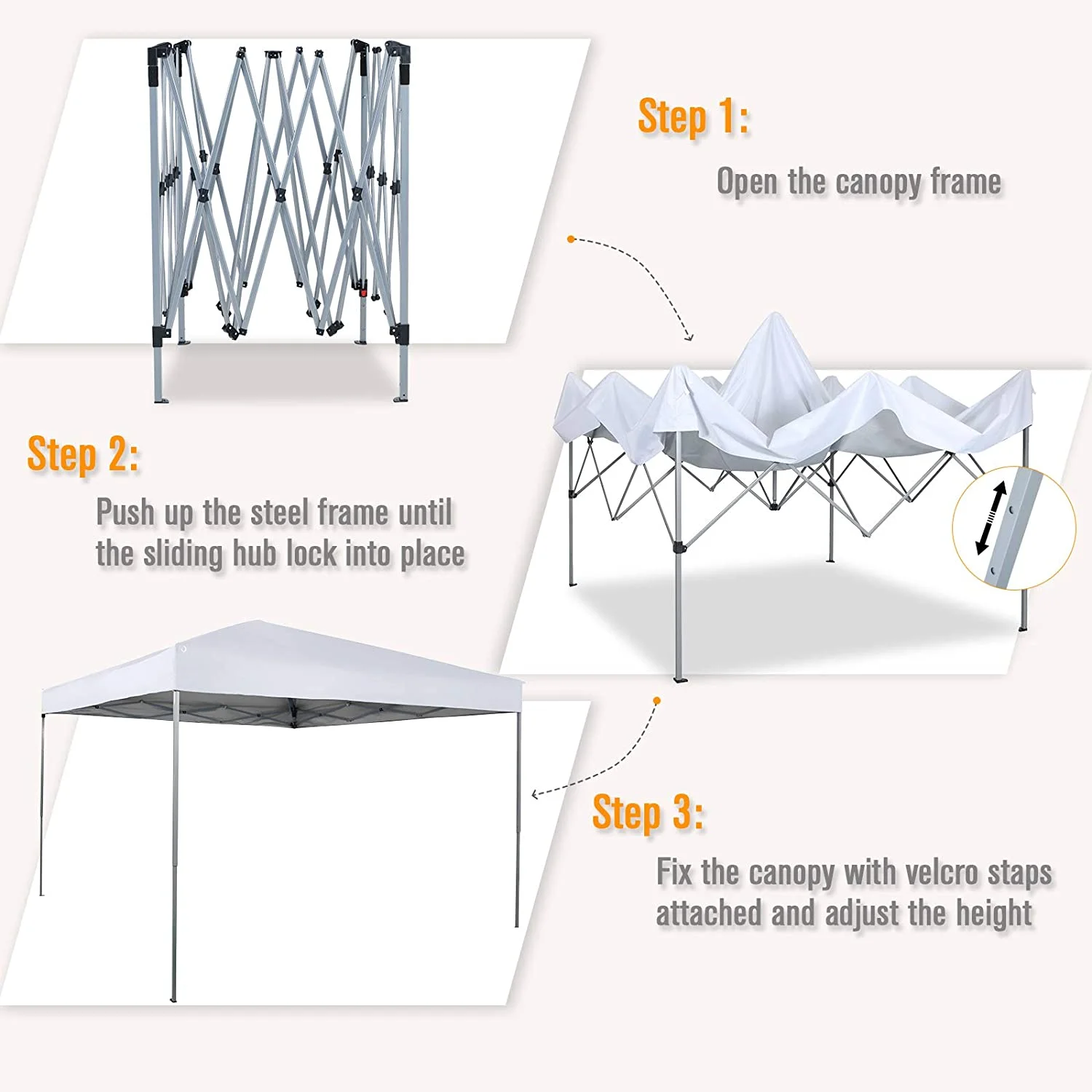 Step 1:

Open the canopy frame

Step 2:

Push up the steel frame until the sliding hub lock into place

Step 3:

Fix the canopy with velcro staps attached and adjust the height