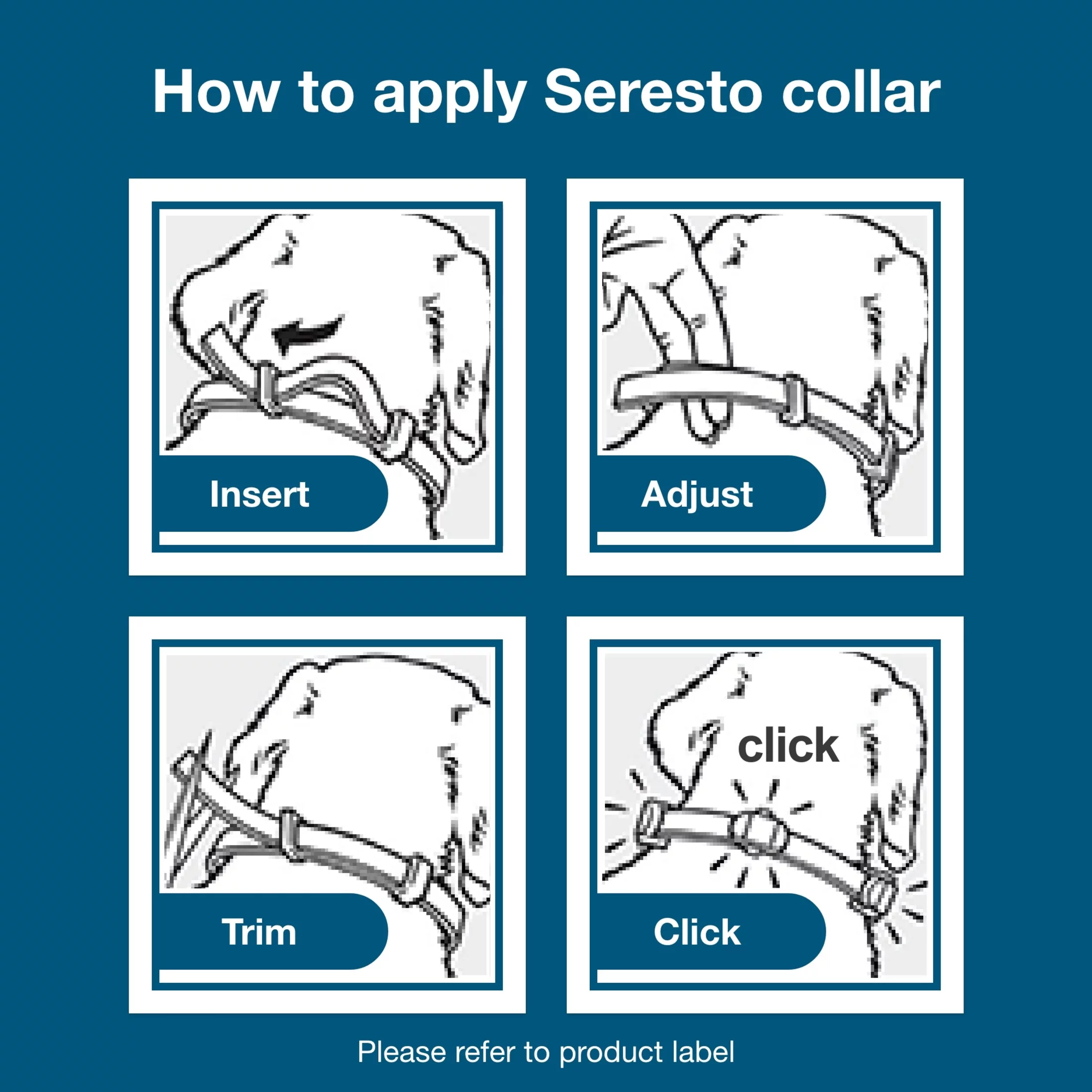 How to apply Seresto collar

Insert

Adjust

Trim

click

Click

Please refer to product label