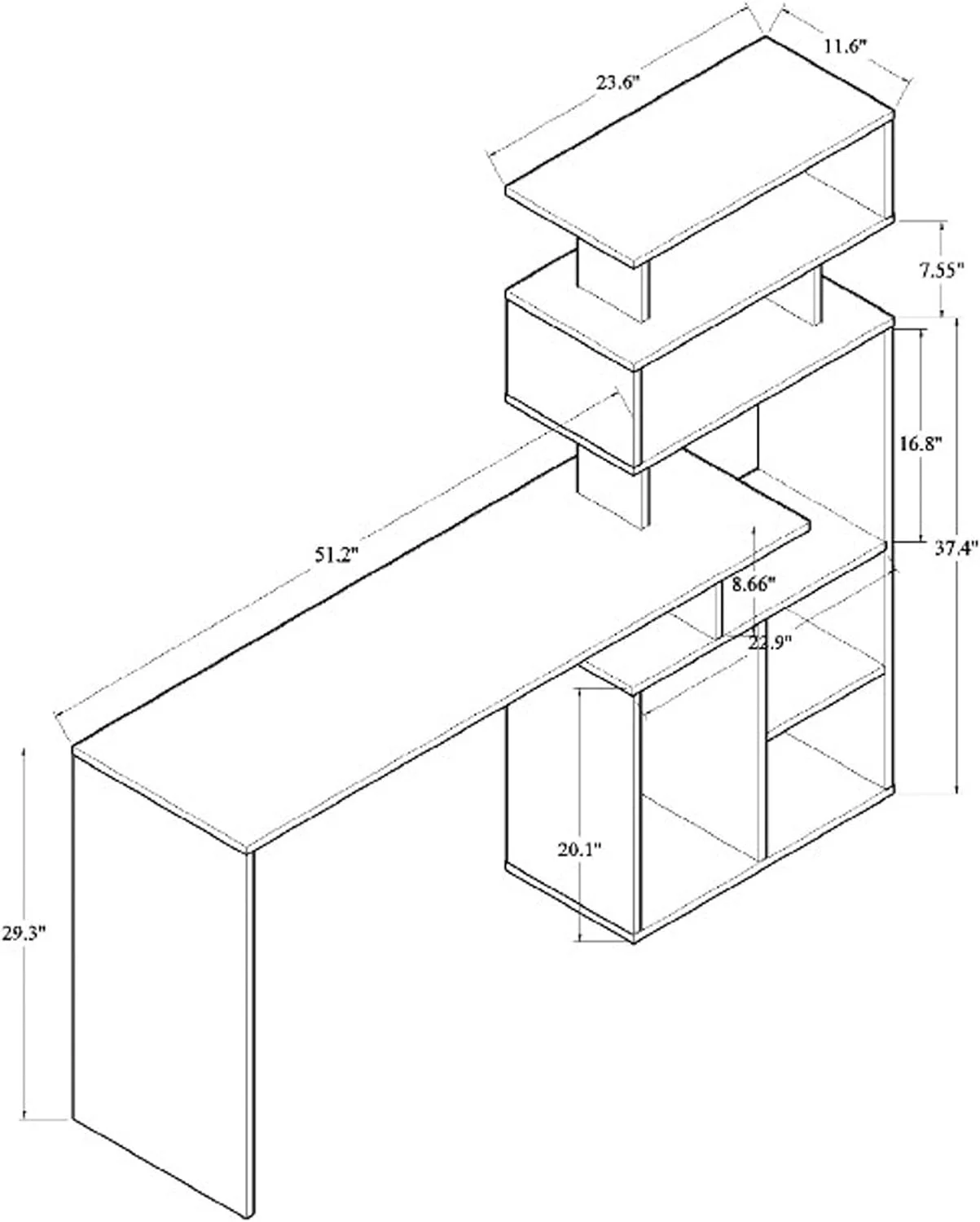 23.6"

11.6"

7.55"

16.8"

37.4"

51.2"

8.66"

22.9"

20.1"

29.3"