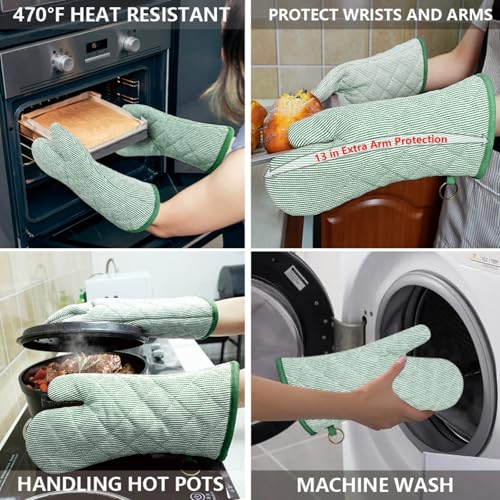 470°F HEAT RESISTANT

PROTECT WRISTS AND ARMS

13 in Extra Arm Protection

HANDLING HOT POTS

MACHINE WASH