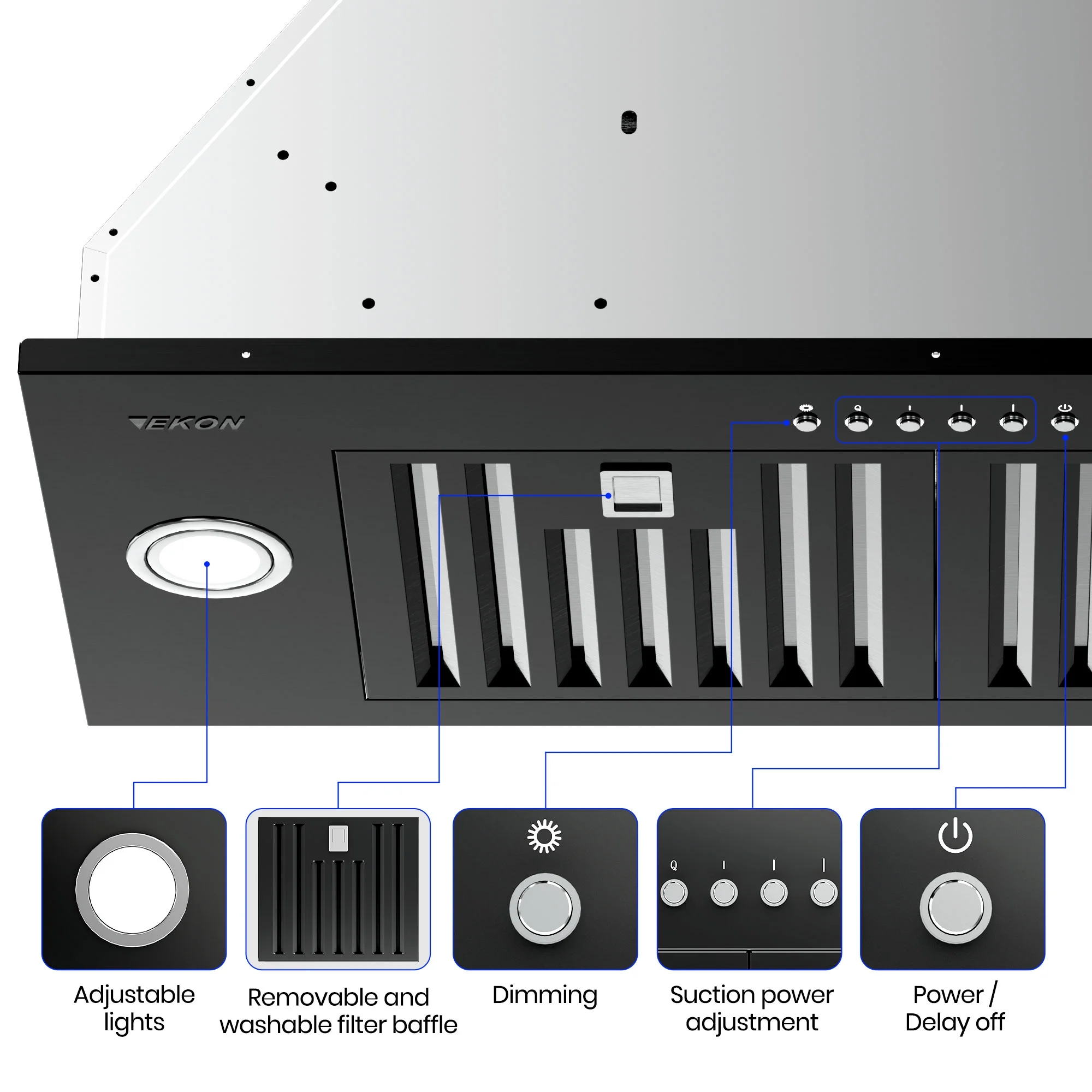 EKON

Q I I I

Adjustable lights

Removable and washable filter baffle

Dimming

Suction power adjustment

Power / Delay off