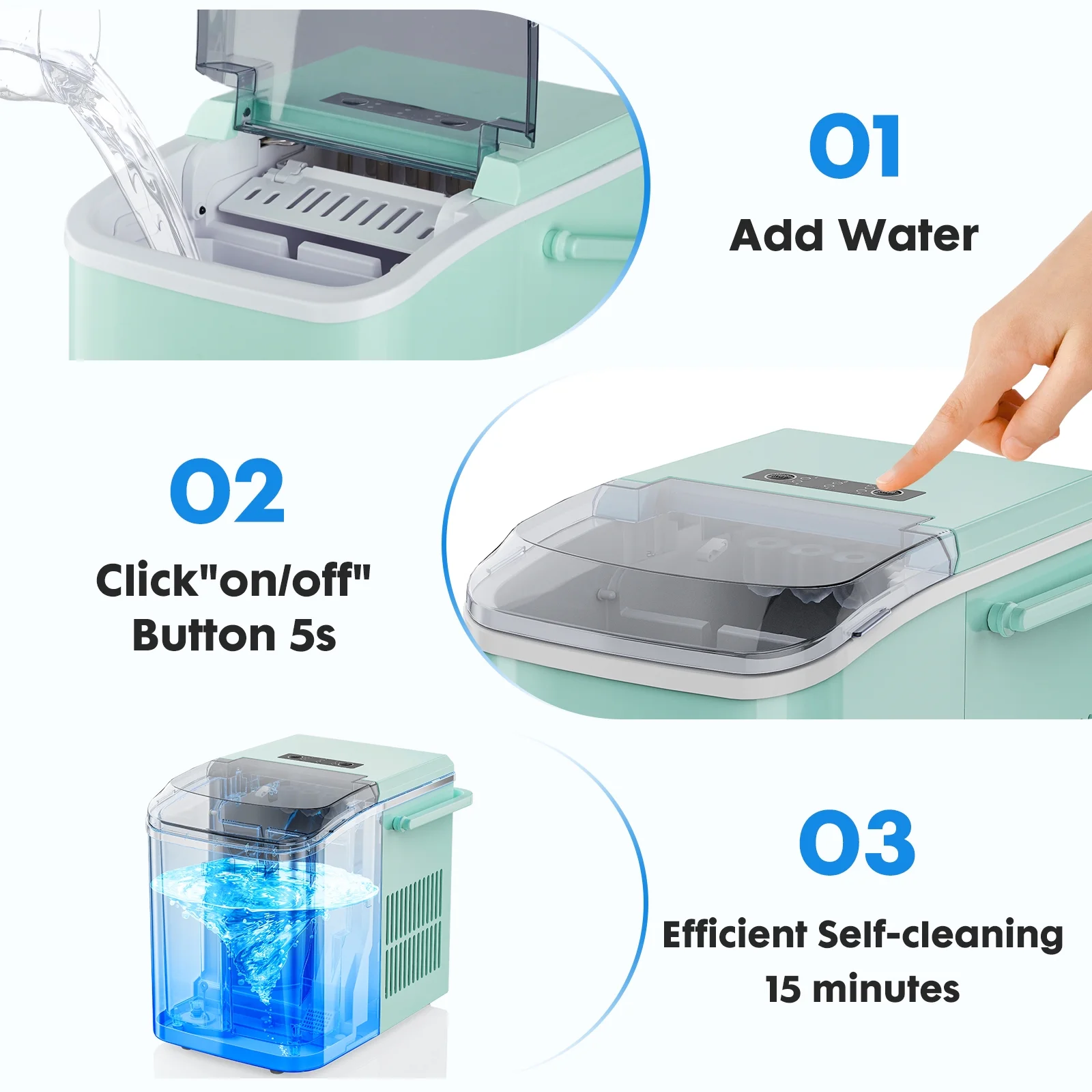 01
Add Water

02
Click"on/off"
Button 5s

03
Efficient Self-cleaning
15 minutes