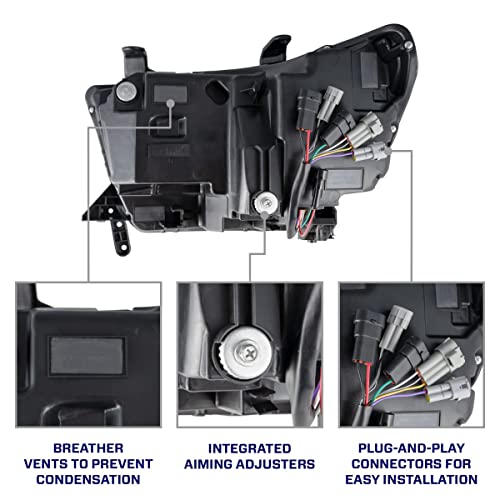 BREATHER VENTS TO PREVENT CONDENSATION

INTEGRATED AIMING ADJUSTERS

PLUG-AND-PLAY CONNECTORS FOR EASY INSTALLATION