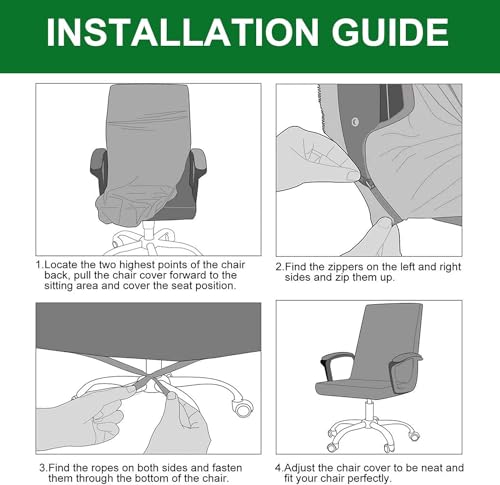 INSTALLATION GUIDE

1.Locate the two highest points of the chair back, pull the chair cover forward to the sitting area and cover the seat position.

2.Find the zippers on the left and right sides and zip them up.

3.Find the ropes on both sides and fasten them through the bottom of the chair.

4.Adjust the chair cover to be neat and fit your chair perfectly.