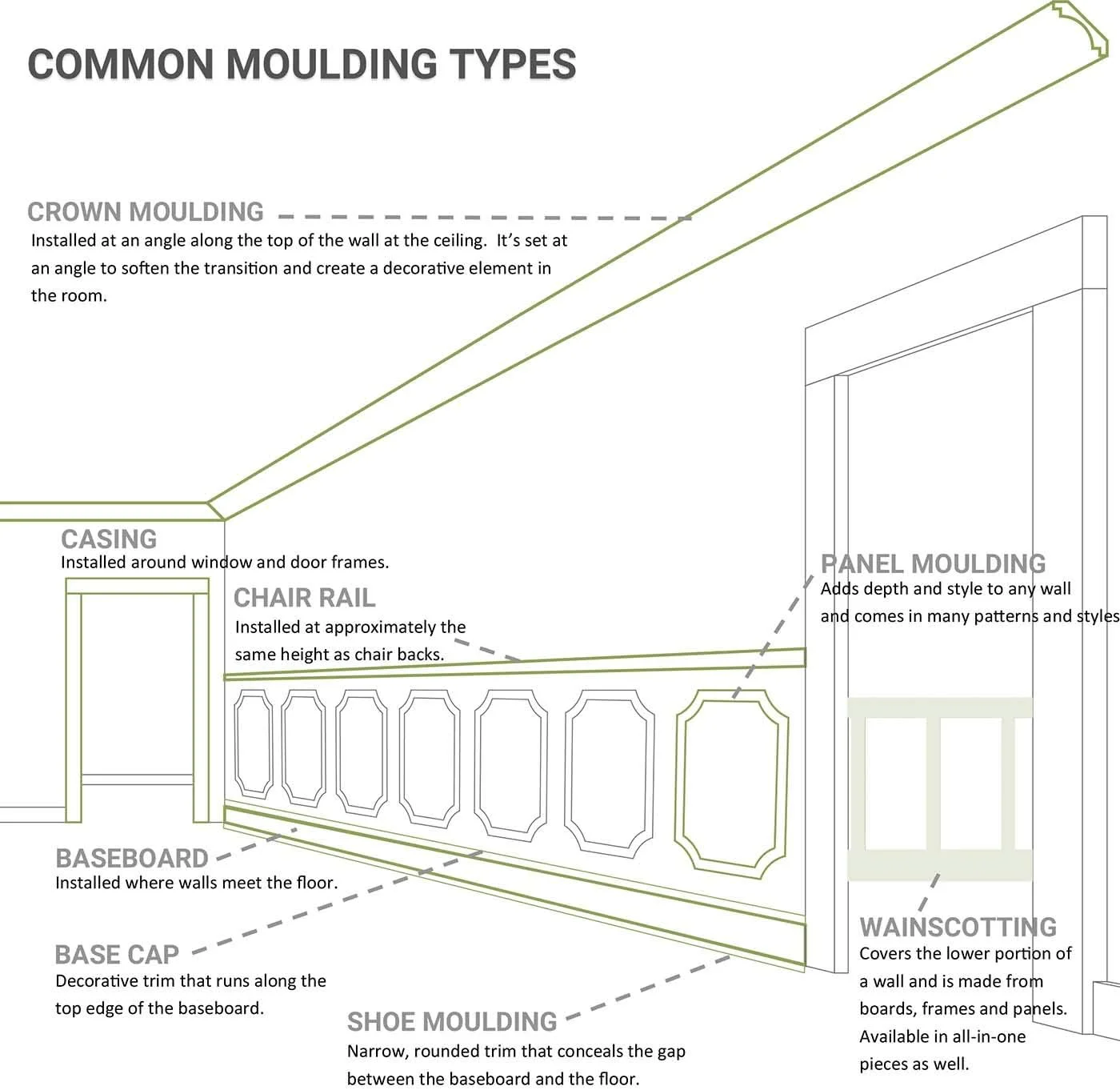 COMMON MOULDING TYPES

CROWN MOULDING
Installed at an angle along the top of the wall at the ceiling. It's set at an angle to soften the transition and create a decorative element in the room.

CASING
Installed around window and door frames.

CHAIR RAIL
Installed at approximately the same height as chair backs.

PANEL MOULDING
Adds depth and style to any wall and comes in many patterns and styles

BASEBOARD
Installed where walls meet the floor.

BASE CAP
Decorative trim that runs along the top edge of the baseboard.

SHOE MOULDING
Narrow, rounded trim that conceals the gap between the baseboard and the floor.

WAINSCOTTING
Covers the lower portion of a wall and is made from boards, frames and panels. Available in all-in-one pieces as well.