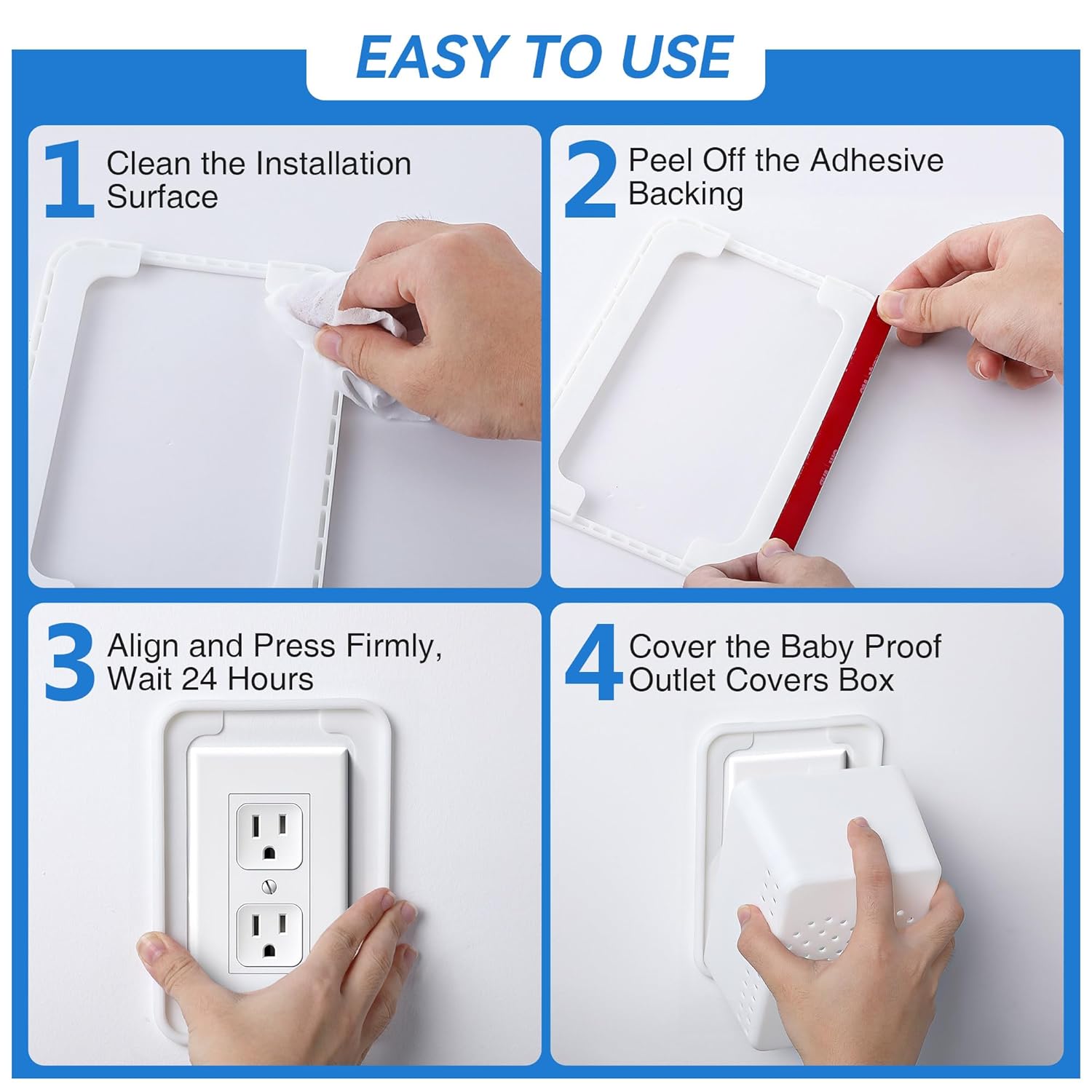 EASY TO USE

1 Clean the Installation Surface

2 Peel Off the Adhesive Backing

3 Align and Press Firmly, Wait 24 Hours

4 Cover the Baby Proof Outlet Covers Box