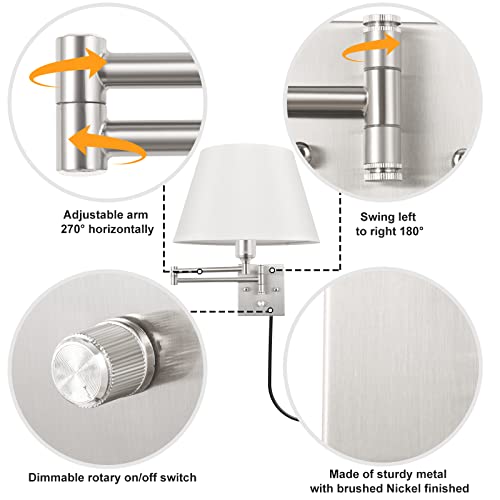 Adjustable arm
270° horizontally

Swing left
to right 180°

Dimmable rotary on/off switch

Made of sturdy metal
with brushed Nickel finished