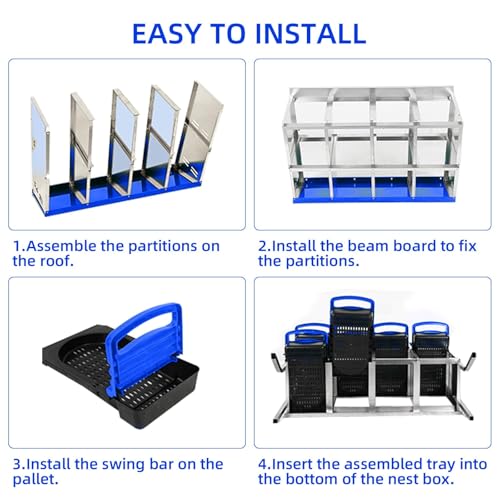 EASY TO INSTALL

1.Assemble the partitions on the roof.

2.Install the beam board to fix the partitions.

3.Install the swing bar on the pallet.

4.Insert the assembled tray into the bottom of the nest box.