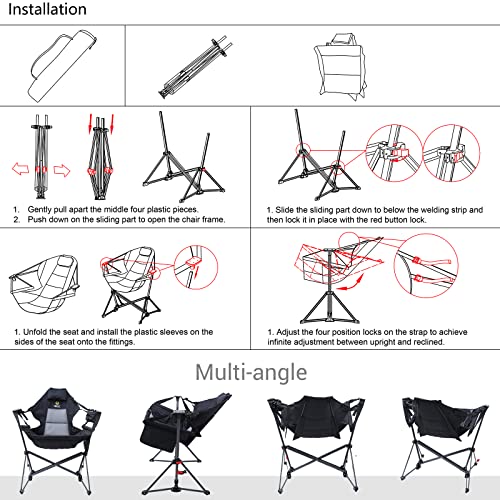 Installation

1. Gently pull apart the middle four plastic pieces.
2. Push down on the sliding part to open the chair frame.

1. Slide the sliding part down to below the welding strip and then lock it in place with the red button lock.

1. Unfold the seat and install the plastic sleeves on the sides of the seat onto the fittings.

1. Adjust the four position locks on the strap to achieve infinite adjustment between upright and reclined.

Multi-angle