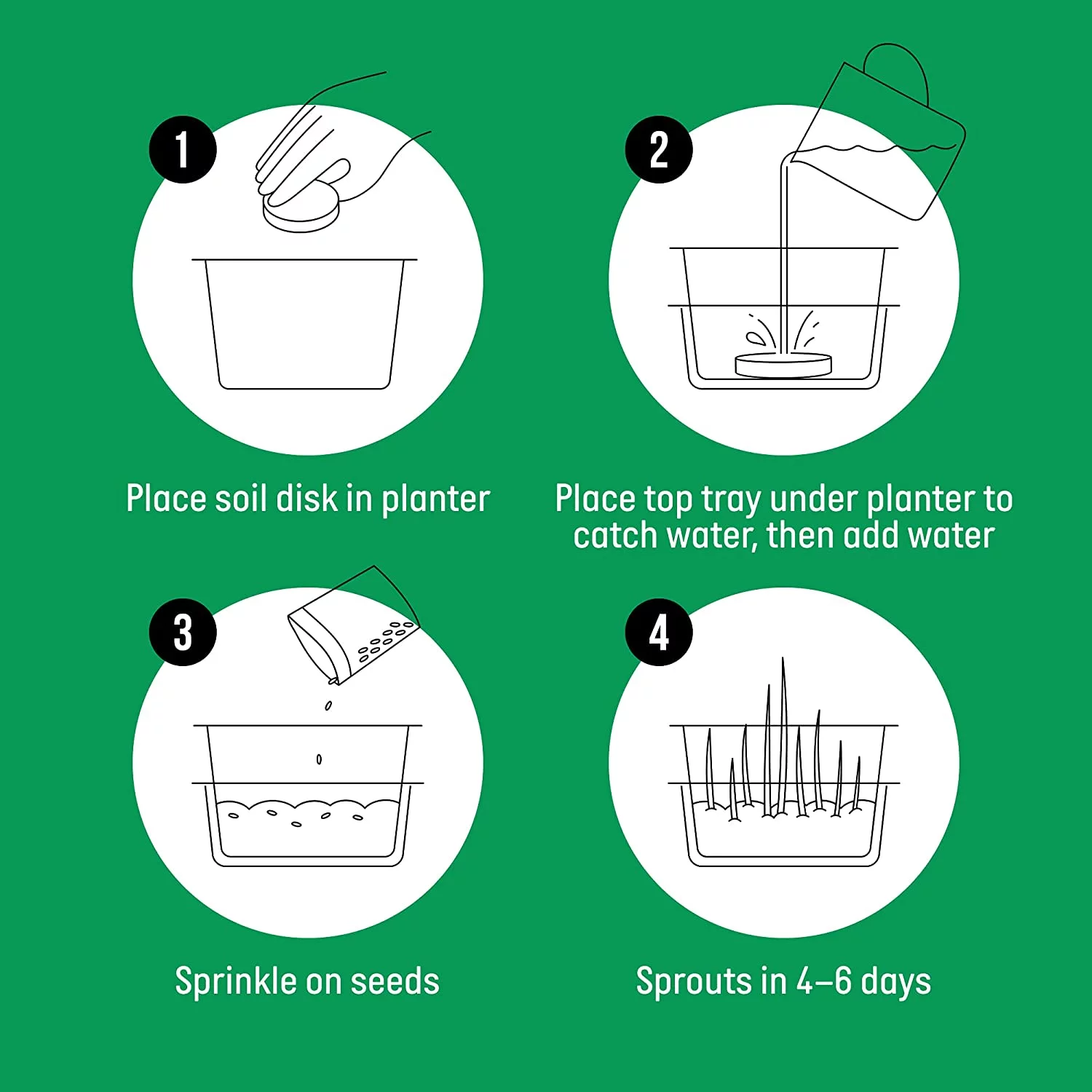 1

Place soil disk in planter

2

Place top tray under planter to catch water, then add water

3

Sprinkle on seeds

4

Sprouts in 4–6 days