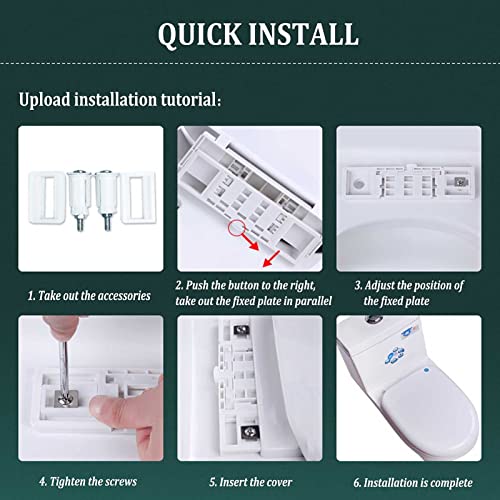 QUICK INSTALL

Upload installation tutorial:

1. Take out the accessories

2. Push the button to the right, take out the fixed plate in parallel

3. Adjust the position of the fixed plate

4. Tighten the screws

5. Insert the cover

6. Installation is complete