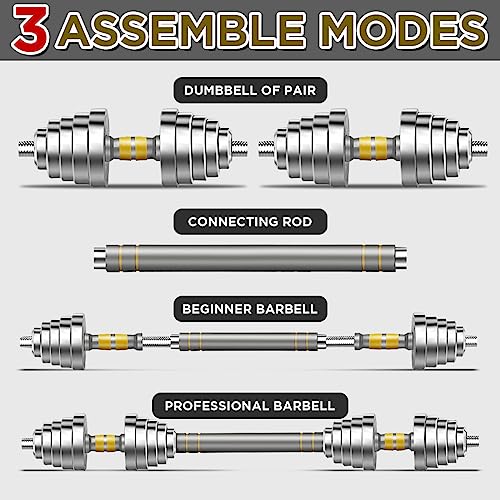 3 ASSEMBLE MODES

DUMBBELL OF PAIR

CONNECTING ROD

BEGINNER BARBELL

PROFESSIONAL BARBELL