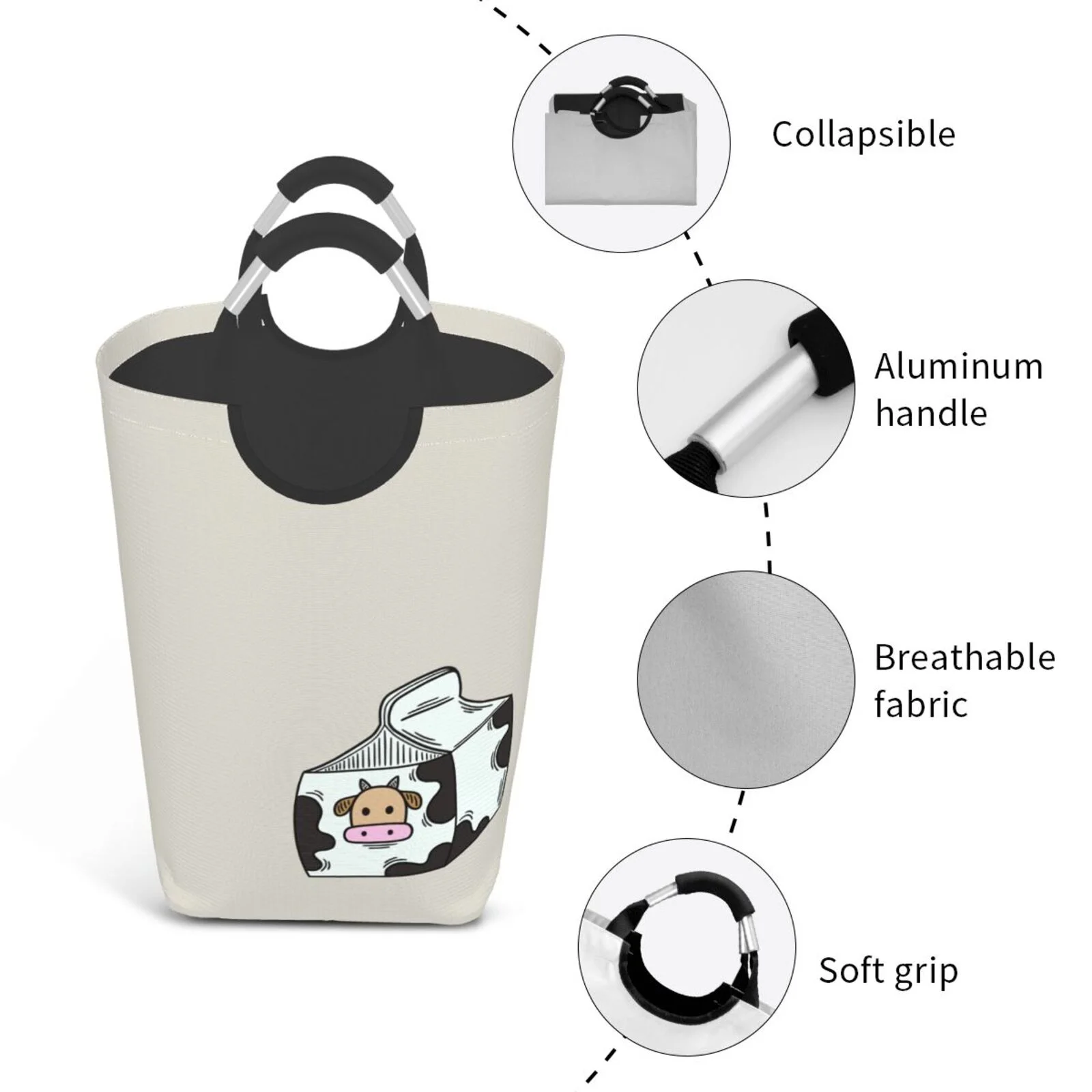 Collapsible

Aluminum handle

Breathable fabric

Soft grip