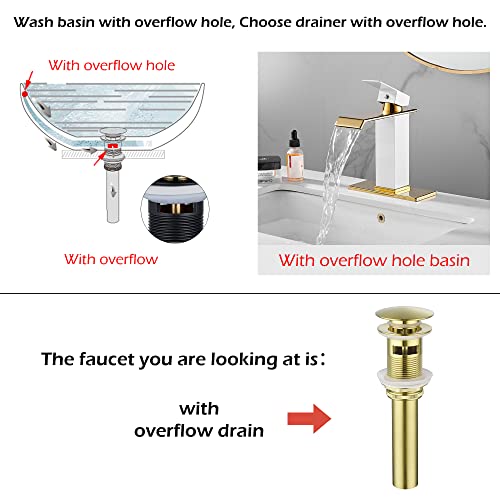 Wash basin with overflow hole, Choose drainer with overflow hole.

With overflow hole

With overflow

With overflow hole basin

The faucet you are looking at is：

with
overflow drain