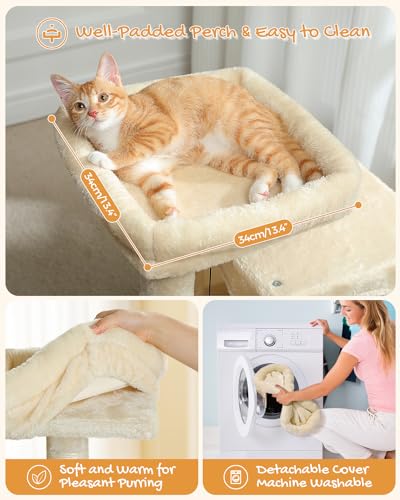 Well-Padded Perch & Easy to Clean

34cm/13.4"

34cm/13.4"

Soft and Warm for Pleasant Purring

Detachable Cover Machine Washable