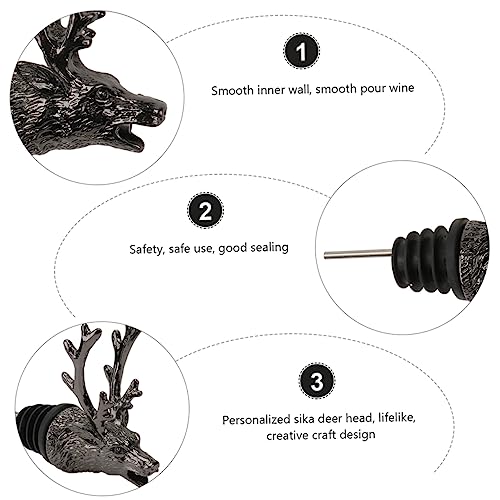 1

Smooth inner wall, smooth pour wine

2

Safety, safe use, good sealing

3

Personalized sika deer head, lifelike, creative craft design