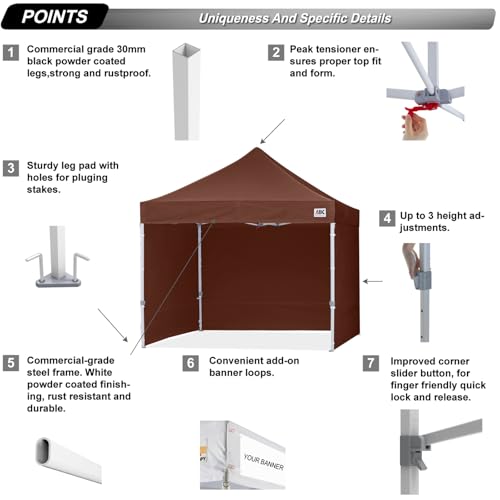 POINTS

Uniqueness And Specific Details

1 Commercial grade 30mm black powder coated legs,strong and rustproof.

2 Peak tensioner ensures proper top fit and form.

3 Sturdy leg pad with holes for pluging stakes.

ABC

4 Up to 3 height adjustments.

5 Commercial-grade steel frame. White powder coated finishing, rust resistant and durable.

6 Convenient add-on banner loops.

7 Improved corner slider button, for finger friendly quick lock and release.

YOUR BANNER