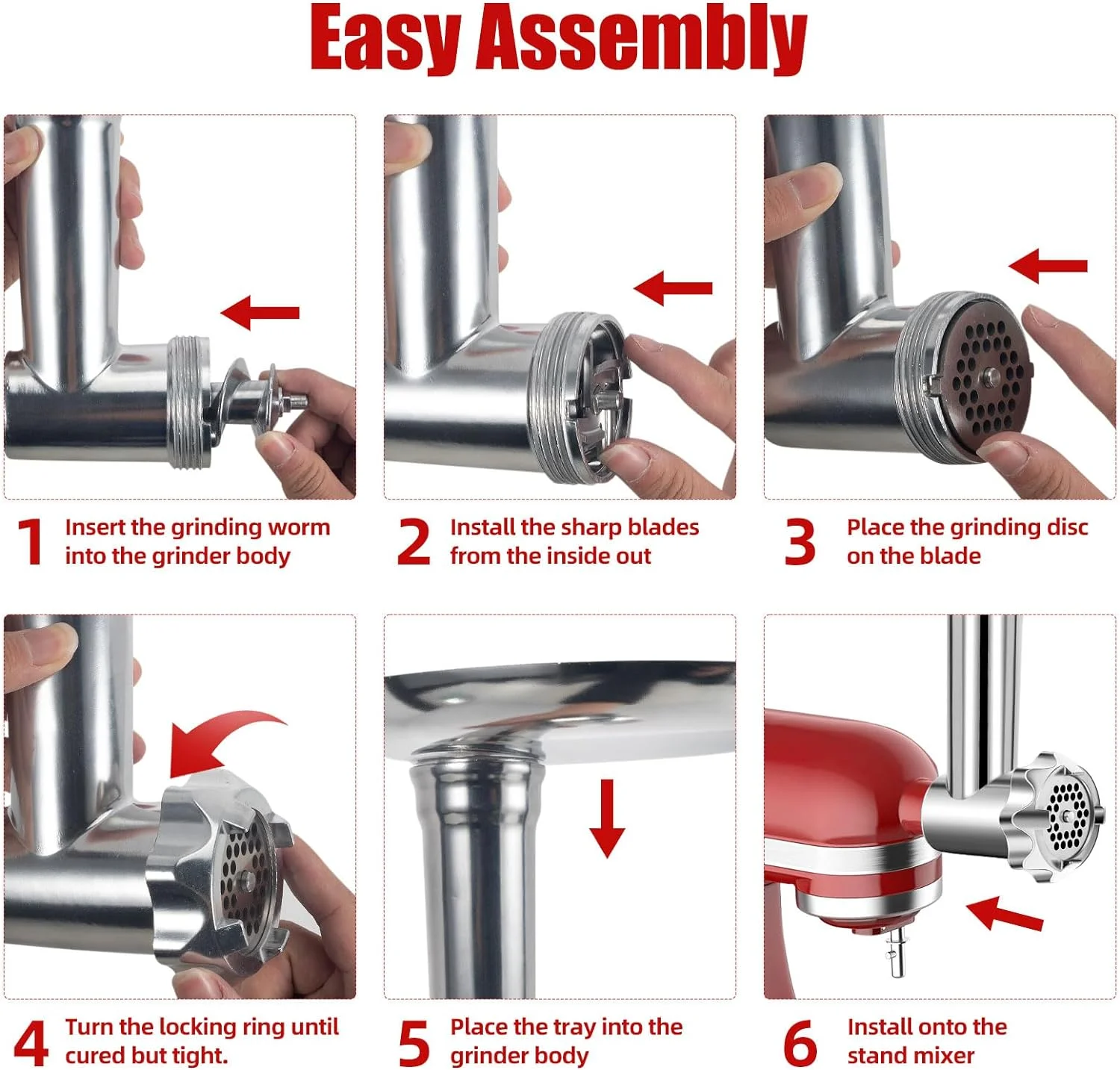 Easy Assembly

1 Insert the grinding worm into the grinder body

2 Install the sharp blades from the inside out

3 Place the grinding disc on the blade

4 Turn the locking ring until cured but tight.

5 Place the tray into the grinder body

6 Install onto the stand mixer