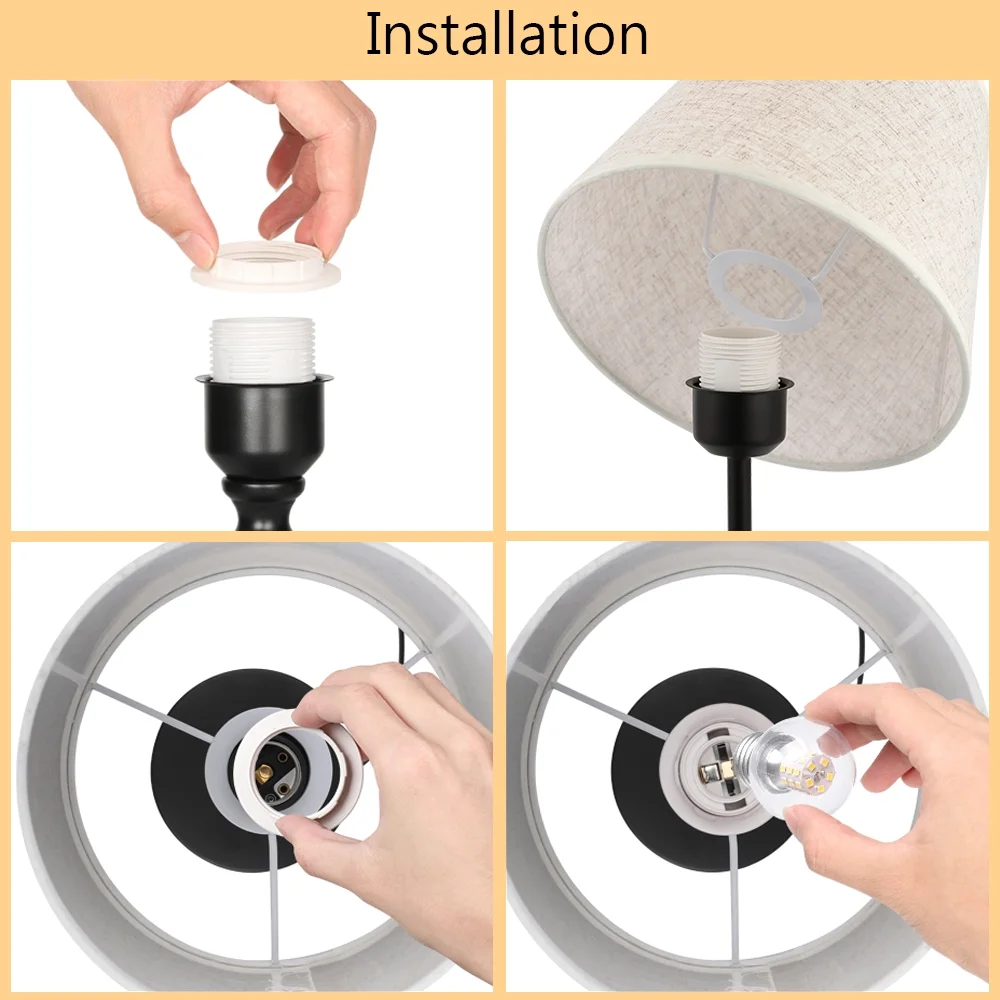 Installation