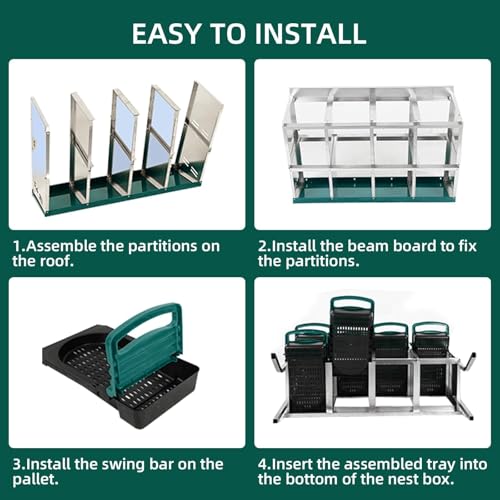 EASY TO INSTALL

1.Assemble the partitions on the roof.

2.Install the beam board to fix the partitions.

3.Install the swing bar on the pallet.

4.Insert the assembled tray into the bottom of the nest box.