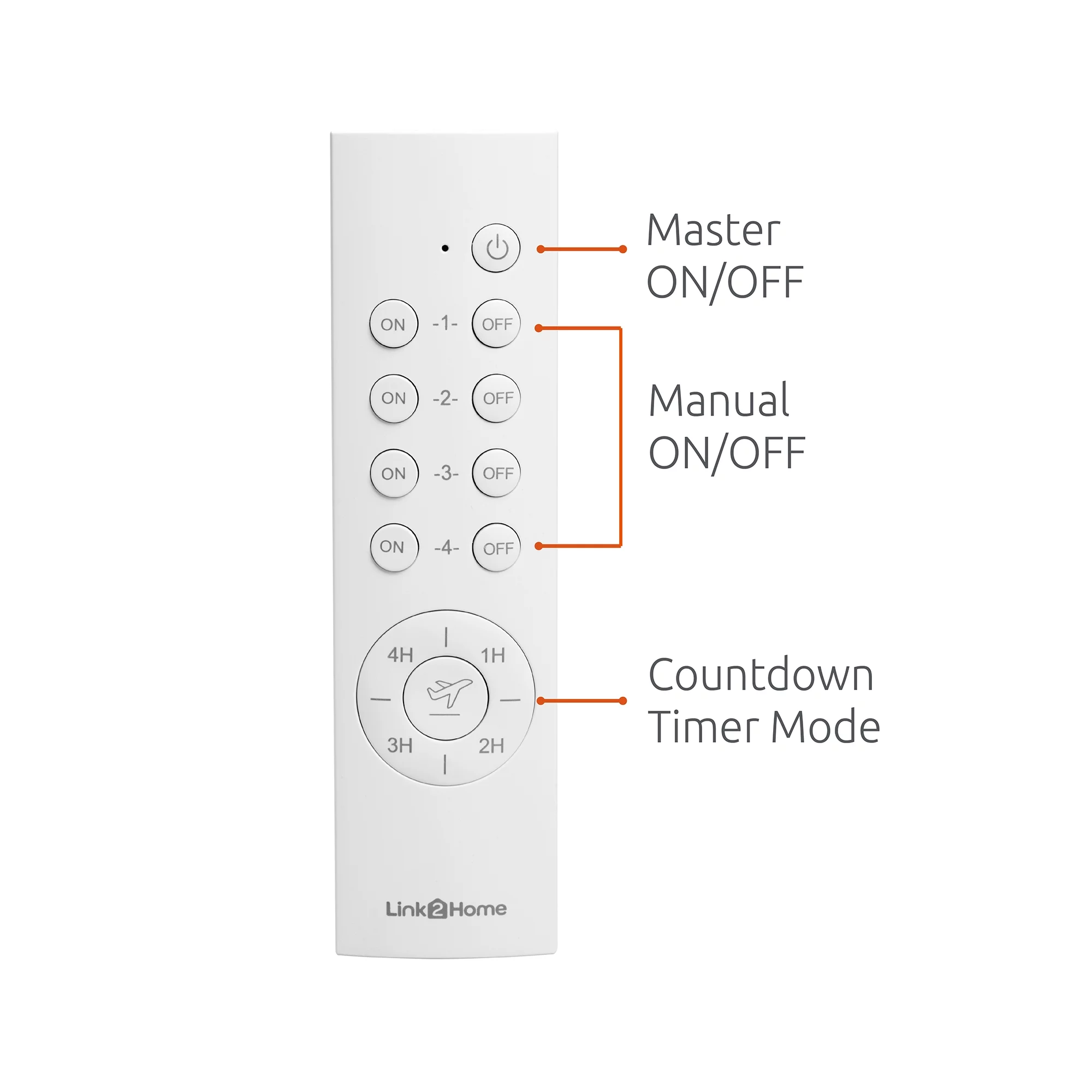 Master ON/OFF

ON -1- OFF

ON -2- OFF

ON -3- OFF

ON -4- OFF

Manual ON/OFF

4H 1H

3H 2H

Countdown Timer Mode

Link2Home