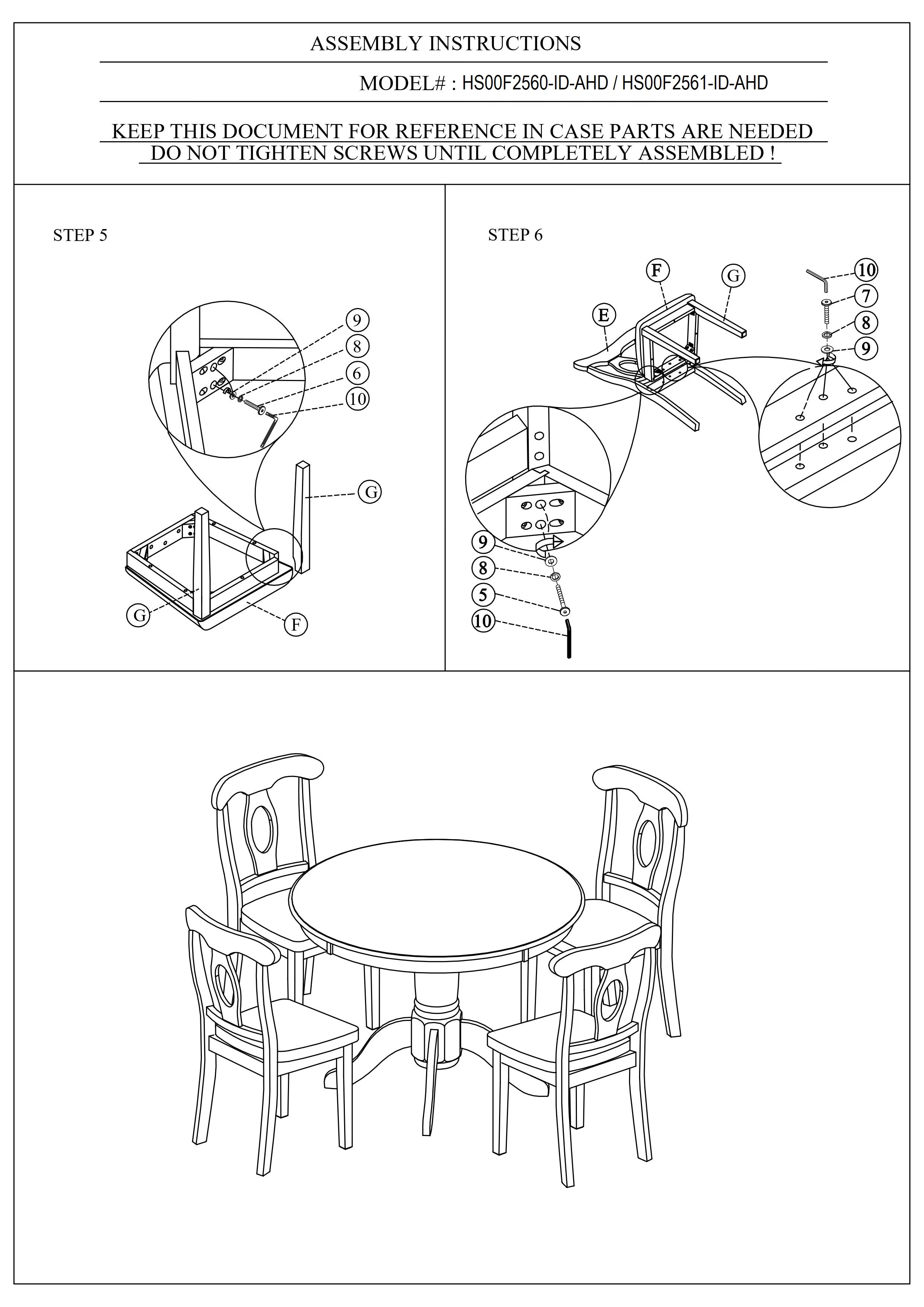 ASSEMBLY INSTRUCTIONS

MODEL# : HS00F2560-ID-AHD / HS00F2561-ID-AHD

KEEP THIS DOCUMENT FOR REFERENCE IN CASE PARTS ARE NEEDED
DO NOT TIGHTEN SCREWS UNTIL COMPLETELY ASSEMBLED !

STEP 5

9
8
6
10
G
G
F

STEP 6

F
G
E
10
7
8
9
9
8
5
10