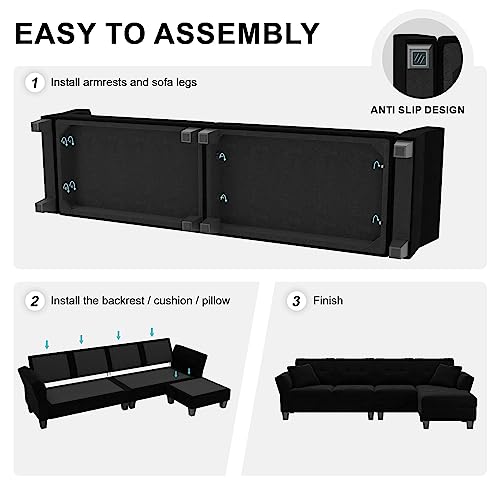 EASY TO ASSEMBLY

ANTI SLIP DESIGN

1 Install armrests and sofa legs

2 Install the backrest / cushion / pillow

3 Finish