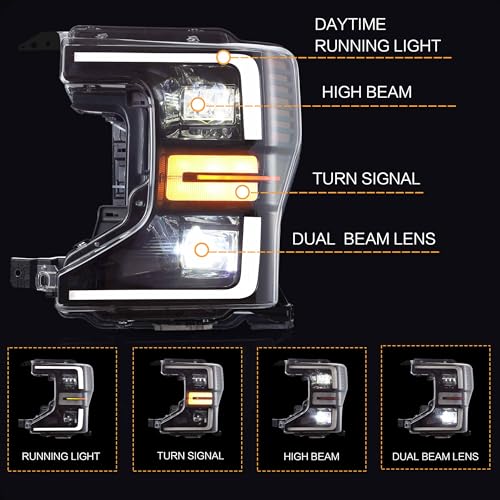 DAYTIME RUNNING LIGHT

HIGH BEAM

TURN SIGNAL

DUAL BEAM LENS

RUNNING LIGHT

TURN SIGNAL

HIGH BEAM

DUAL BEAM LENS