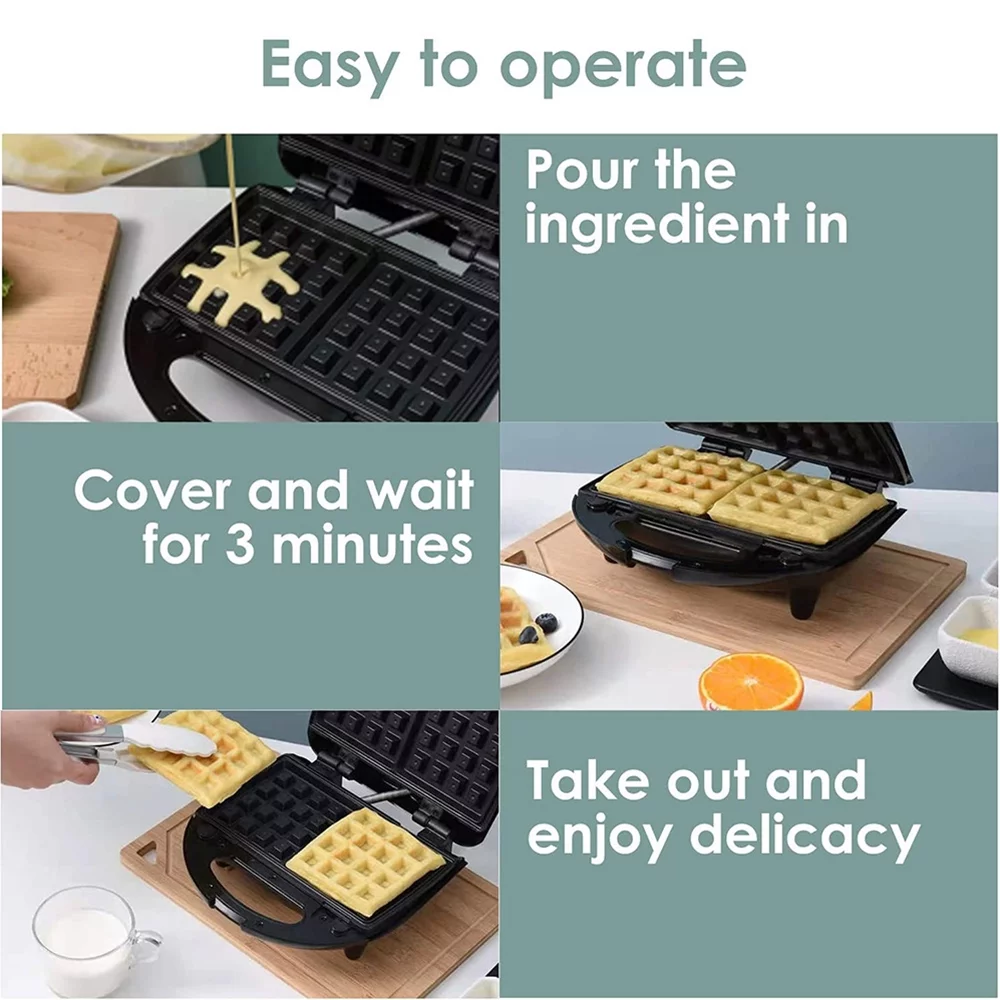 Easy to operate

Pour the ingredient in

Cover and wait for 3 minutes

Take out and enjoy delicacy