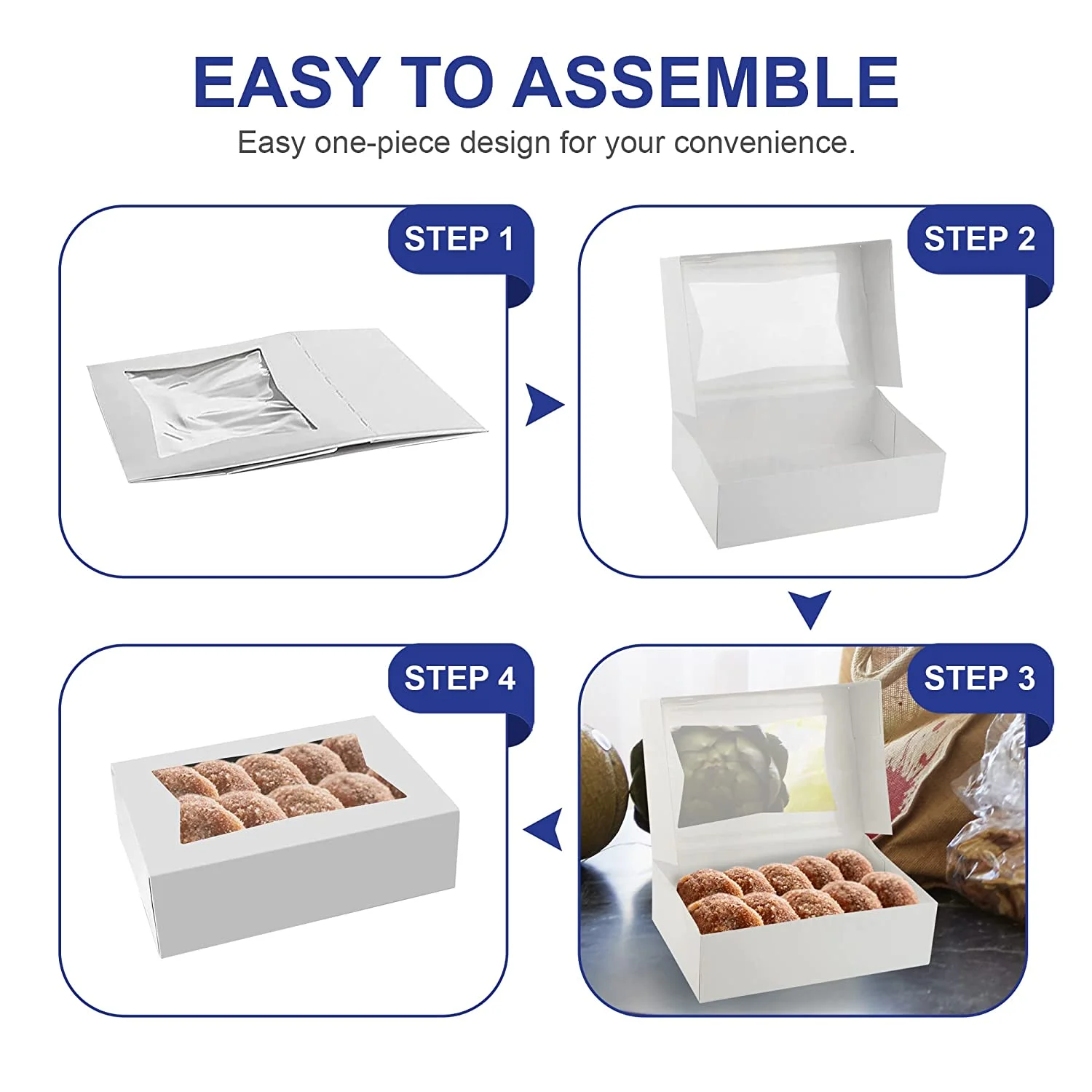 EASY TO ASSEMBLE

Easy one-piece design for your convenience.

STEP 1

STEP 2

STEP 3

STEP 4