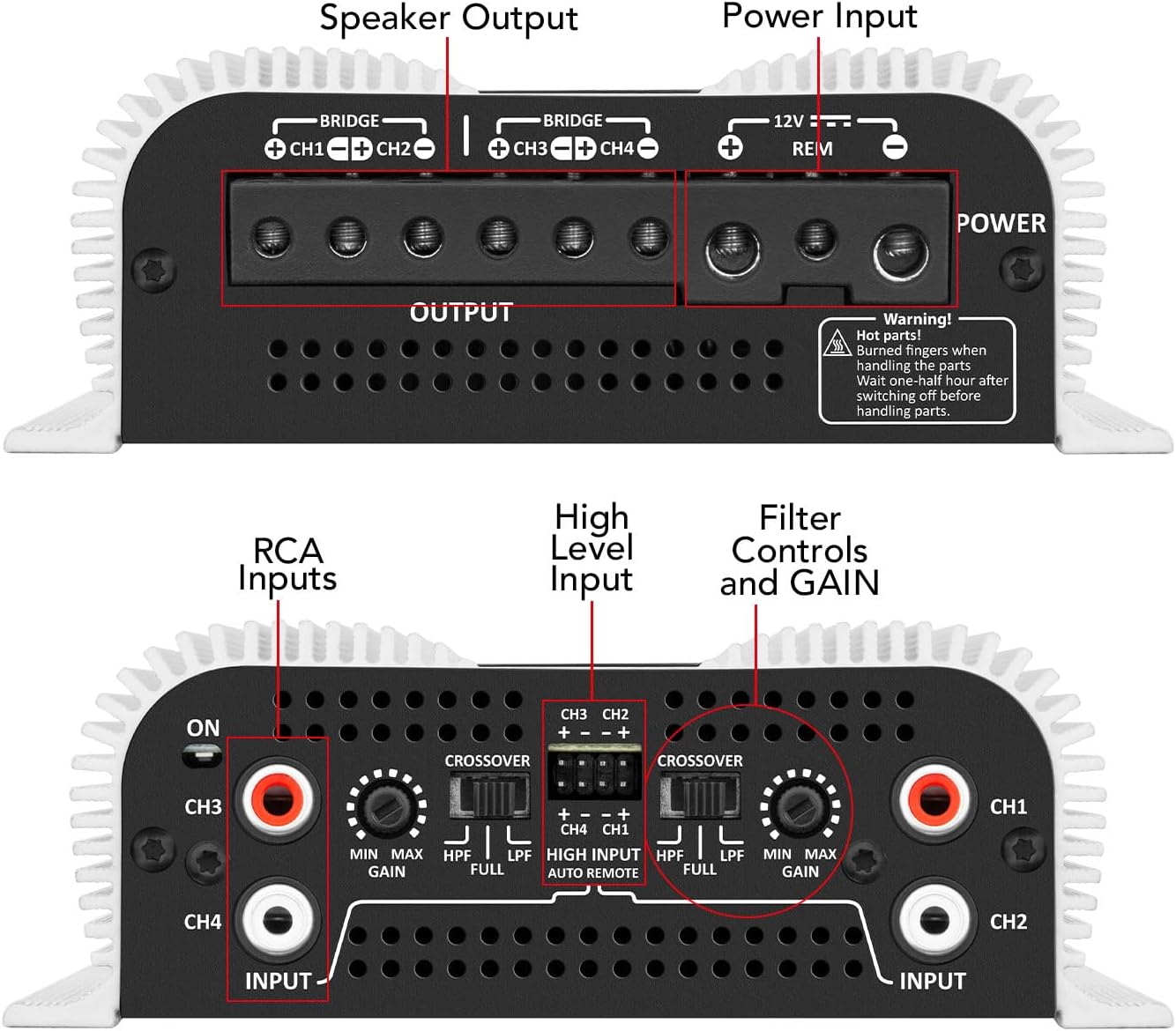 Speaker Output

Power Input

BRIDGE
+ CH1 − + CH2 −

BRIDGE
+ CH3 − + CH4 −

12V
+ REM −

POWER

OUTPUT

Warning!
Hot parts!
Burned fingers when handling the parts
Wait one-half hour after switching off before handling parts.

RCA Inputs

High Level Input

Filter Controls and GAIN

ON

CH3

CH4

INPUT

MIN MAX
GAIN

CROSSOVER
HPF FULL LPF

CH3 CH2
+ − − +
+ − − +
CH4 CH1
HIGH INPUT
AUTO REMOTE

CROSSOVER
HPF FULL LPF

MIN MAX
GAIN

CH1

CH2

INPUT