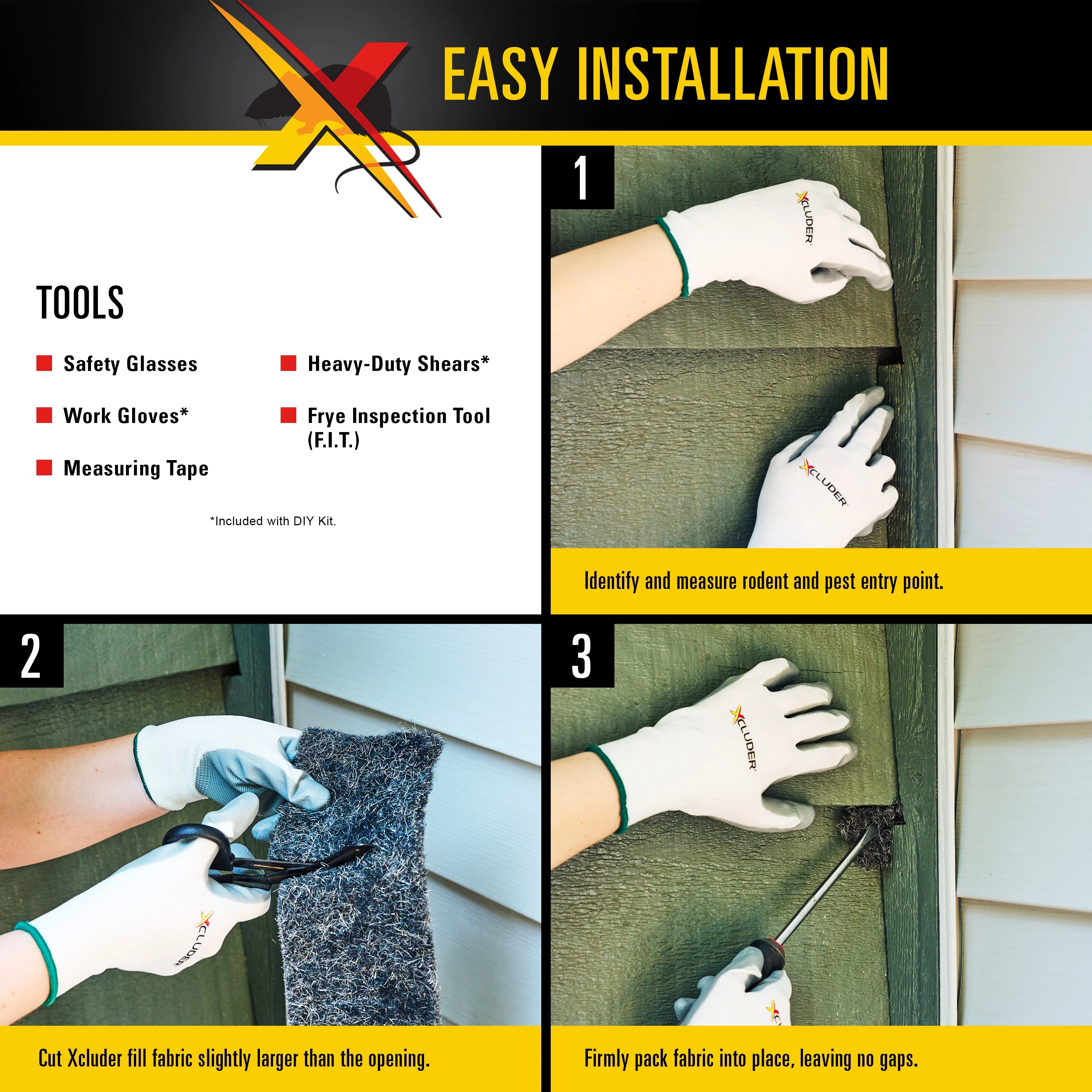 EASY INSTALLATION

TOOLS

Safety Glasses

Work Gloves*

Measuring Tape

Heavy-Duty Shears*

Frye Inspection Tool (F.I.T.)

*Included with DIY Kit.

1

XCLUDER

XCLUDER

Identify and measure rodent and pest entry point.

2

XCLUDER

Cut Xcluder fill fabric slightly larger than the opening.

3

XCLUDER

Firmly pack fabric into place, leaving no gaps.