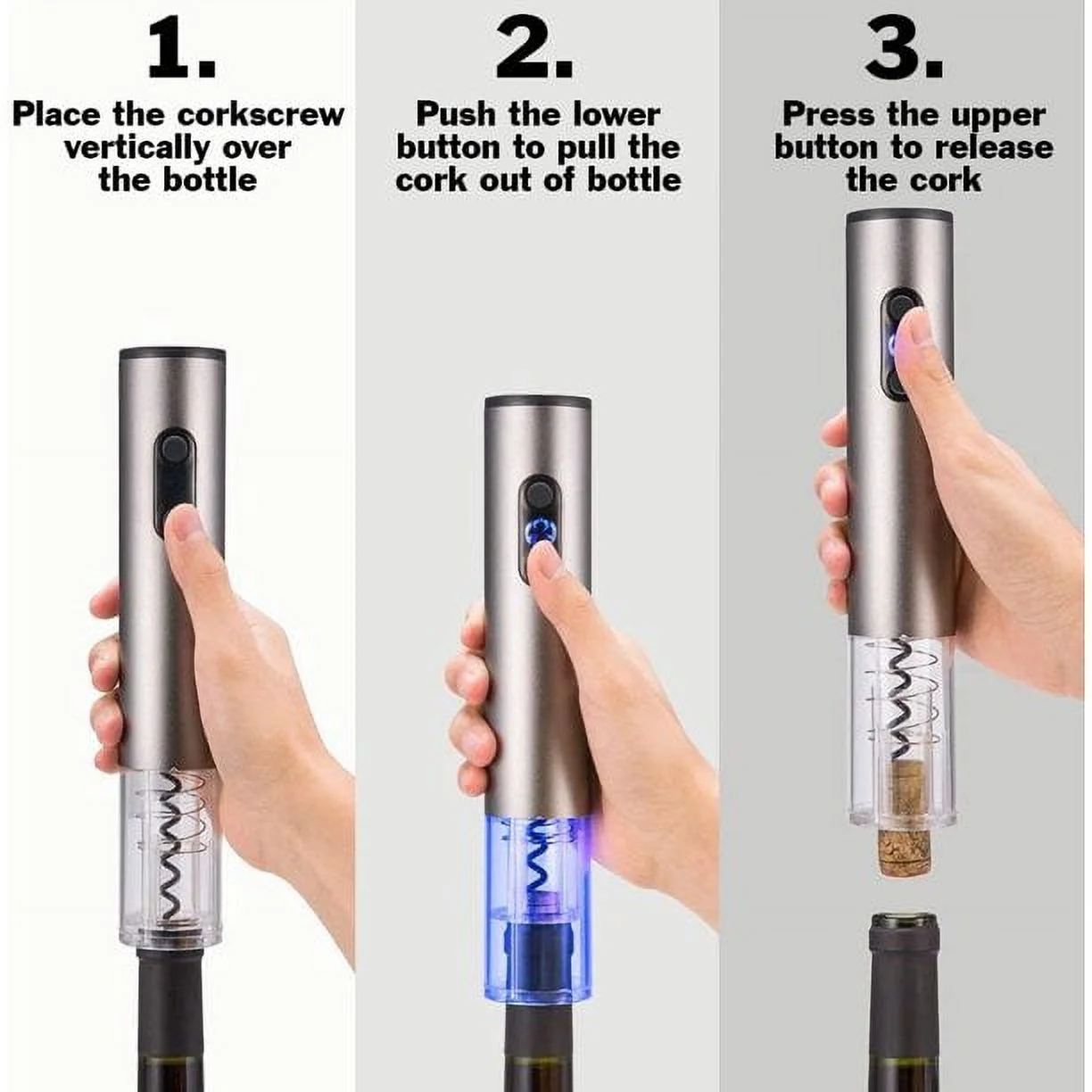 1.
Place the corkscrew vertically over the bottle

2.
Push the lower button to pull the cork out of bottle

3.
Press the upper button to release the cork